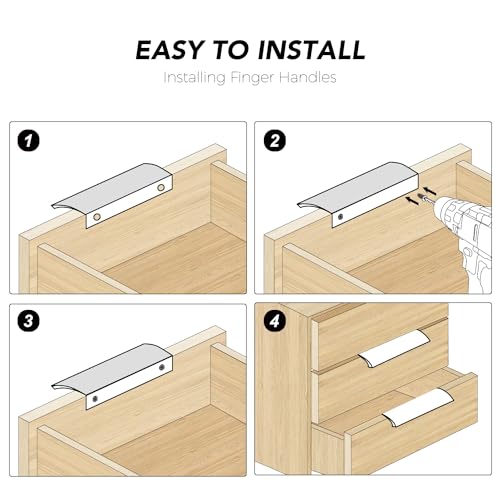 EASY TO INSTALL
Installing Finger Handles

1

2

3

4