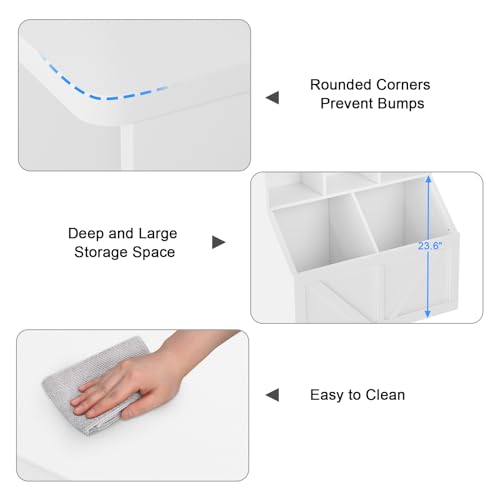 Rounded Corners
Prevent Bumps

Deep and Large
Storage Space

23.6"

Easy to Clean