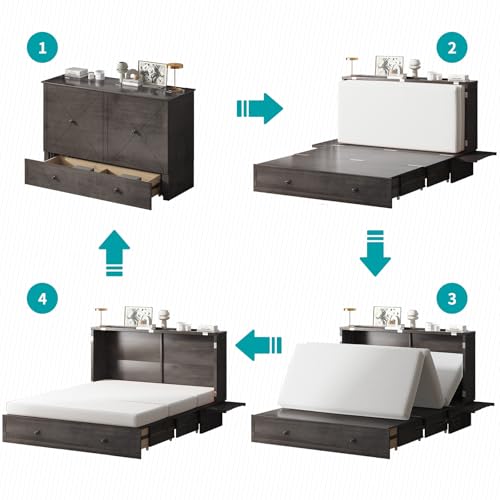 1

2

4

3