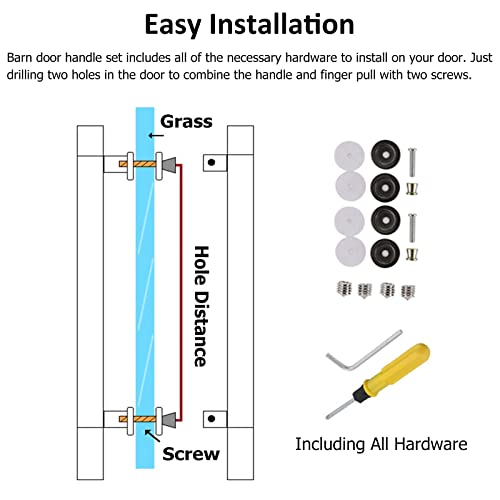 Easy Installation

Barn door handle set includes all of the necessary hardware to install on your door. Just drilling two holes in the door to combine the handle and finger pull with two screws.

Grass

Hole Distance

Screw

Including All Hardware