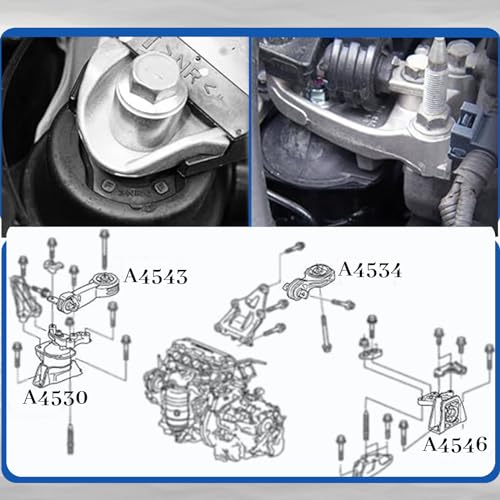 A4543

A4534

A4530

A4546