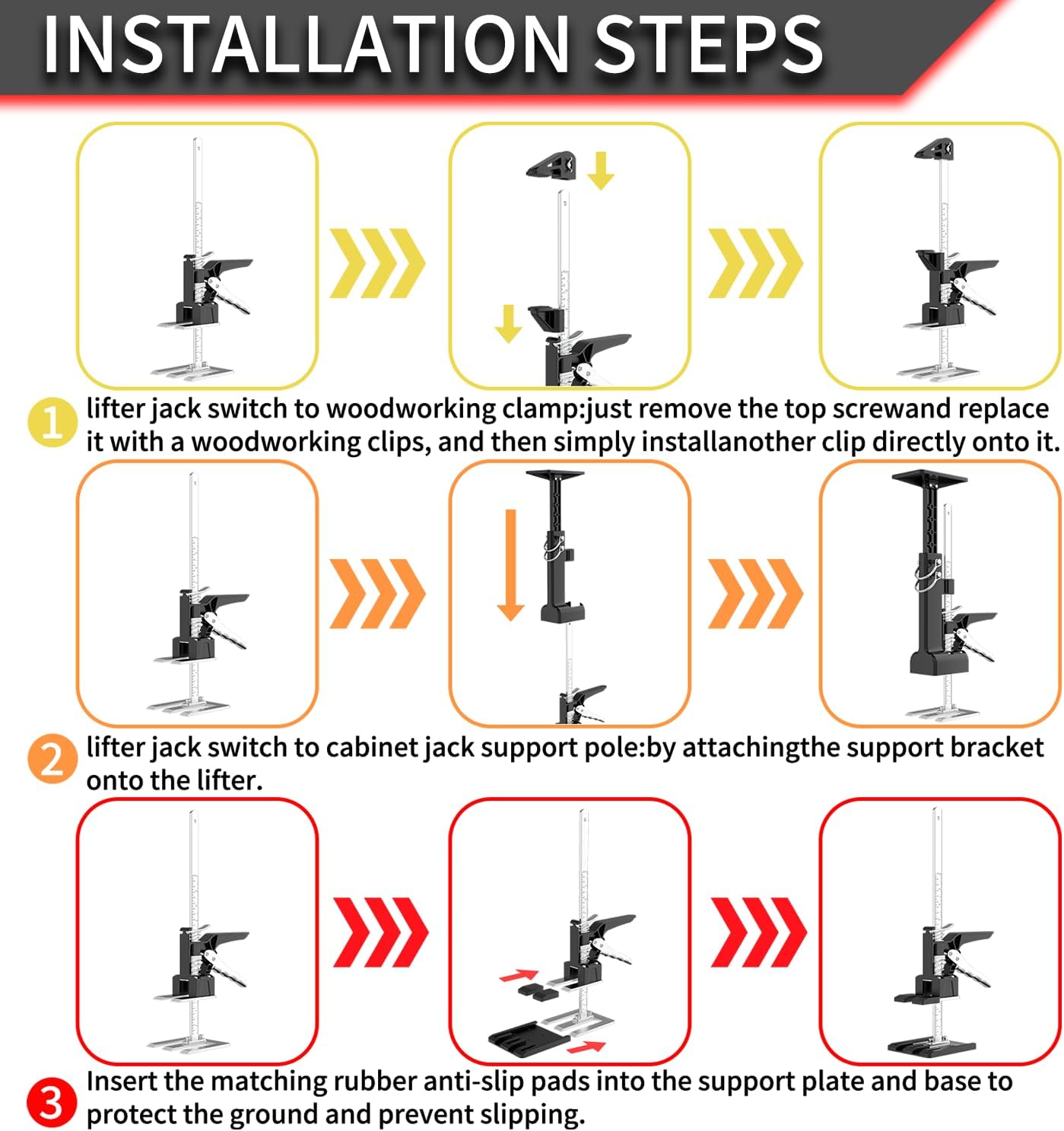 INSTALLATION STEPS

1 lifter jack switch to woodworking clamp:just remove the top screwand replace it with a woodworking clips, and then simply installanother clip directly onto it.

2 lifter jack switch to cabinet jack support pole:by attachingthe support bracket onto the lifter.

3 Insert the matching rubber anti-slip pads into the support plate and base to protect the ground and prevent slipping.