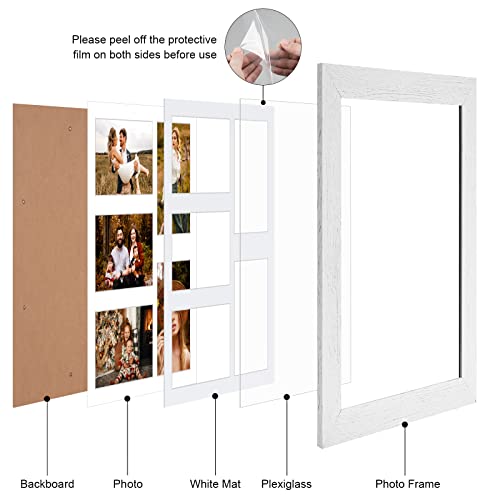 Please peel off the protective film on both sides before use

Backboard

Photo

White Mat

Plexiglass

Photo Frame