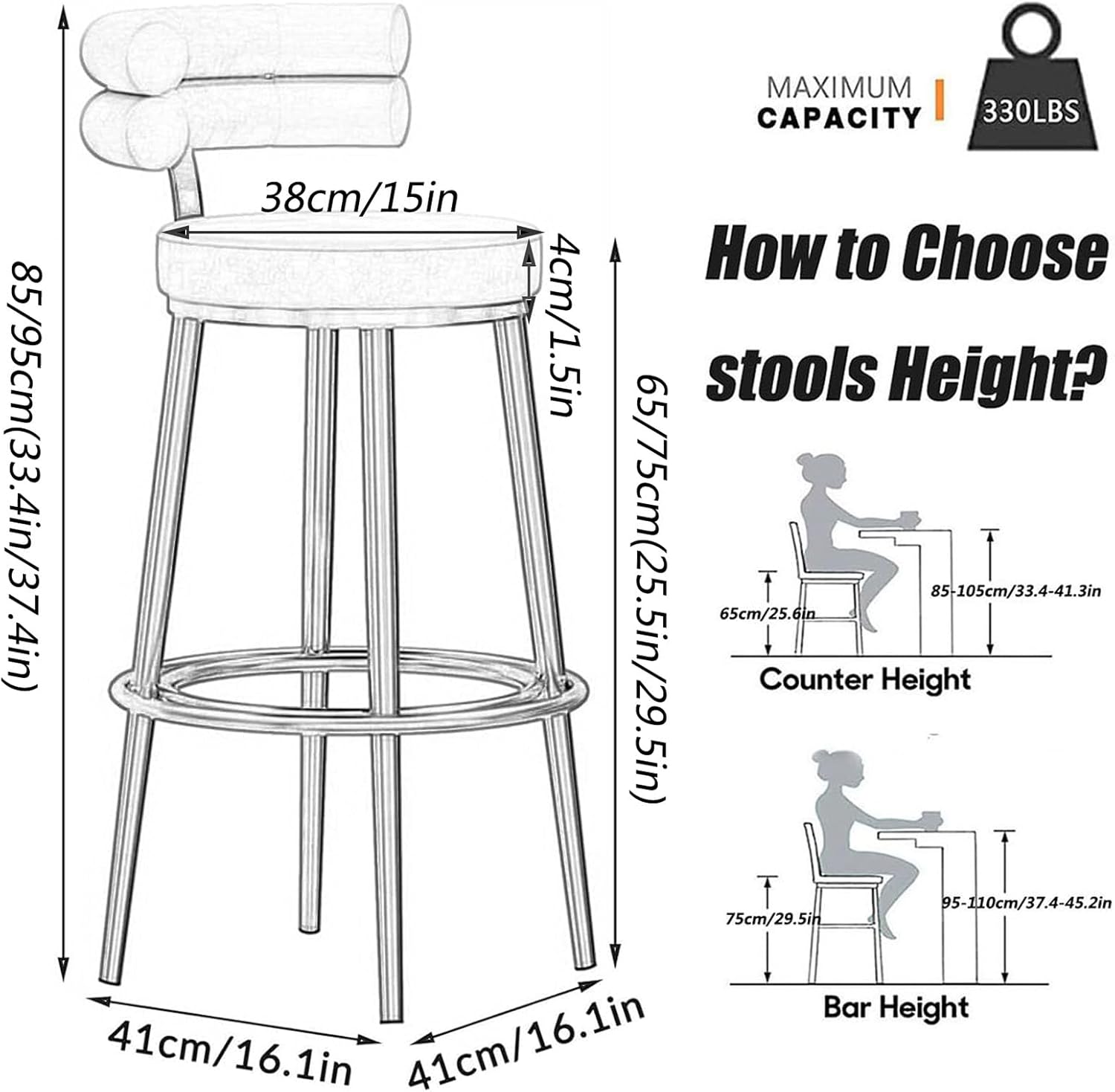 85/95cm(33.4in/37.4in)

38cm/15in

4cm/1.5in

65/75cm(25.5in/29.5in)

41cm/16.1in

41cm/16.1in

MAXIMUM CAPACITY

330LBS

How to Choose stools Height?

65cm/25.6in

85-105cm/33.4-41.3in

Counter Height

75cm/29.5in

95-110cm/37.4-45.2in

Bar Height