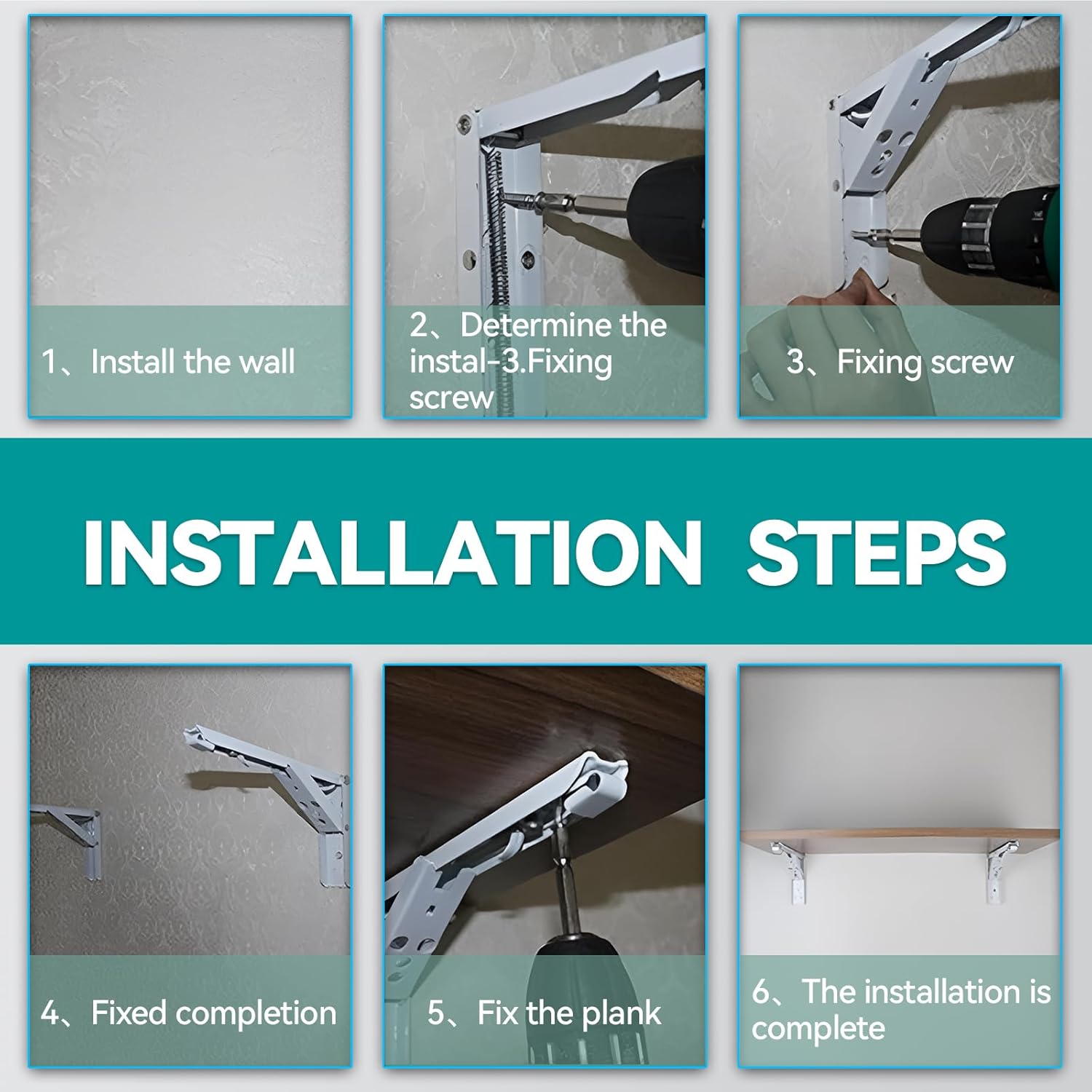 1、Install the wall

2、Determine the instal-3.Fixing screw

3、Fixing screw

INSTALLATION STEPS

4、Fixed completion

5、Fix the plank

6、The installation is complete