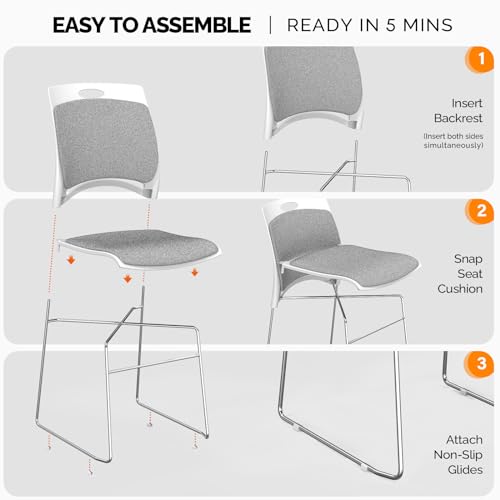 EASY TO ASSEMBLE | READY IN 5 MINS

1

Insert Backrest

(Insert both sides simultaneously)

2

Snap Seat Cushion

3

Attach Non-Slip Glides