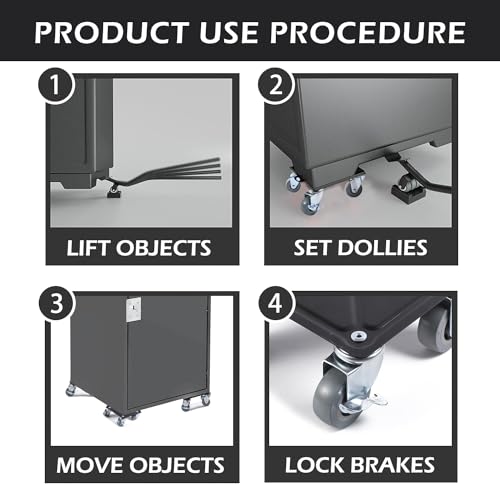 PRODUCT USE PROCEDURE

1

LIFT OBJECTS

2

SET DOLLIES

3

MOVE OBJECTS

4

LOCK BRAKES