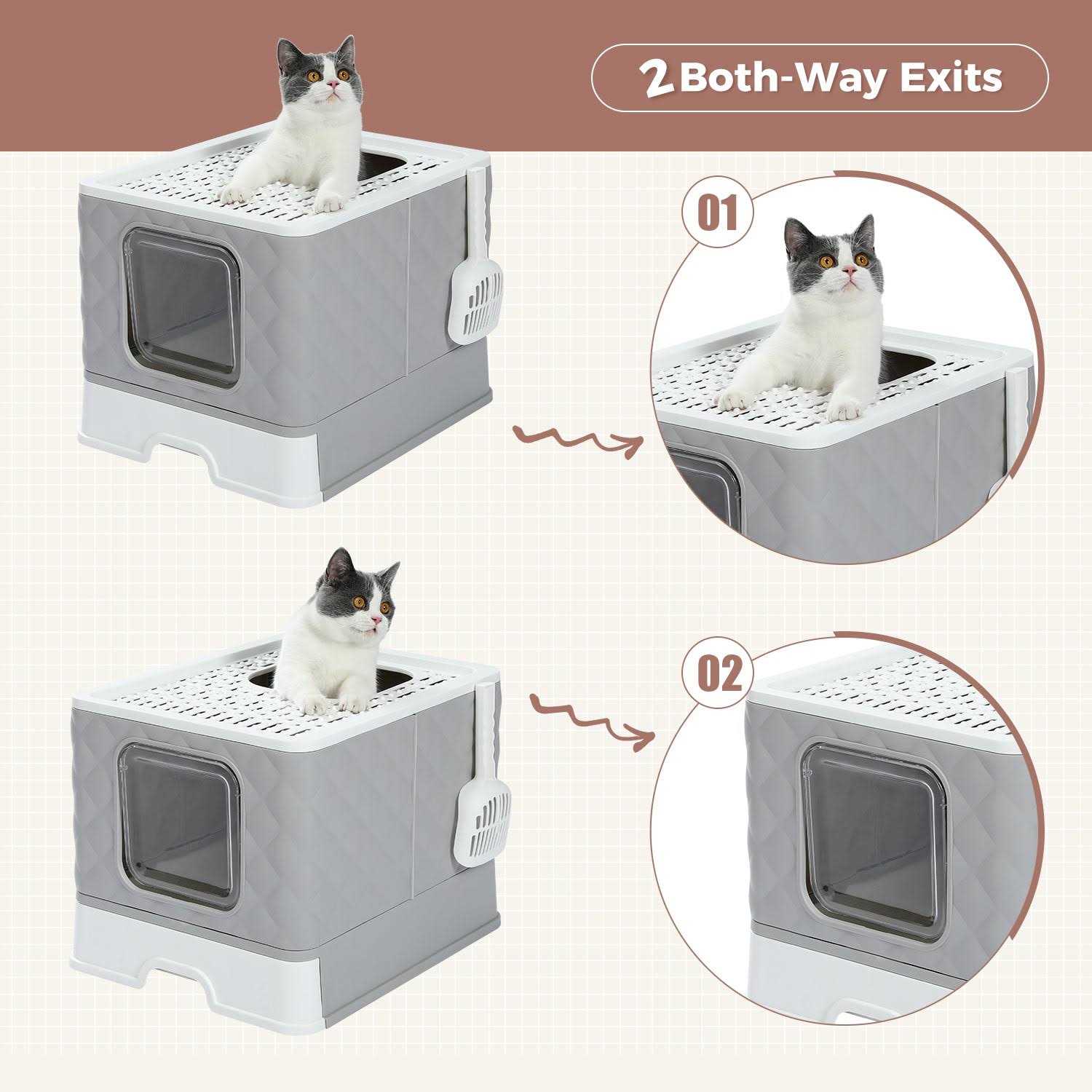 2 Both-Way Exits

01

02