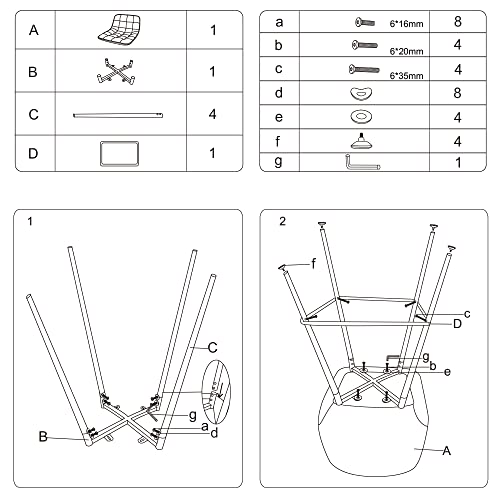 | A | | 1 |
|---|---|---|
| B | | 1 |
| C | | 4 |
| D | | 1 |

| a | 6*16mm | 8 |
|---|---|---|
| b | 6*20mm | 4 |
| c | 6*35mm | 4 |
| d | | 8 |
| e | | 4 |
| f | | 4 |
| g | | 1 |

1

C
g
a
d
B

2

f
c
D
g
b
e
A