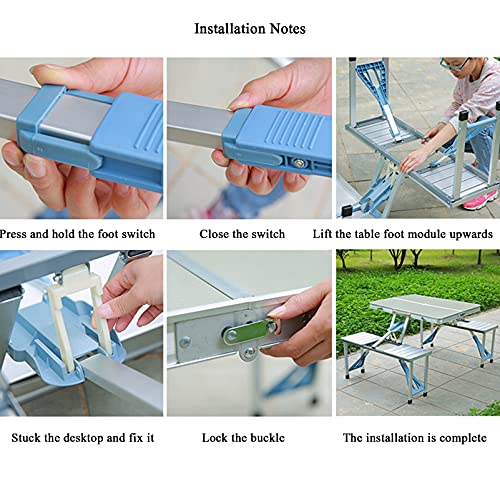 Installation Notes

Press and hold the foot switch

Close the switch

Lift the table foot module upwards

Stuck the desktop and fix it

Lock the buckle

The installation is complete