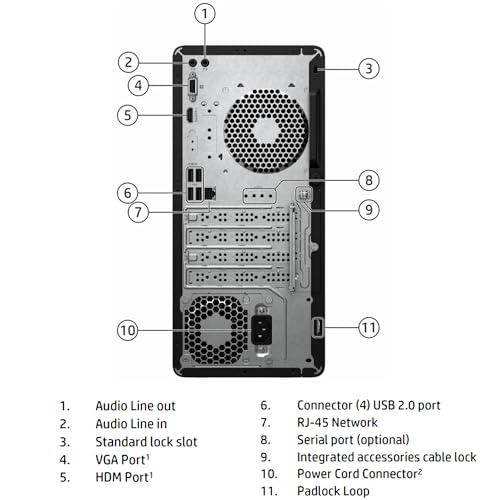 1
2
3
4
5
6
7
8
9
10
11

1. Audio Line out
2. Audio Line in
3. Standard lock slot
4. VGA Port$^1$
5. HDM Port$^1$

6. Connector (4) USB 2.0 port
7. RJ-45 Network
8. Serial port (optional)
9. Integrated accessories cable lock
10. Power Cord Connector$^2$
11. Padlock Loop