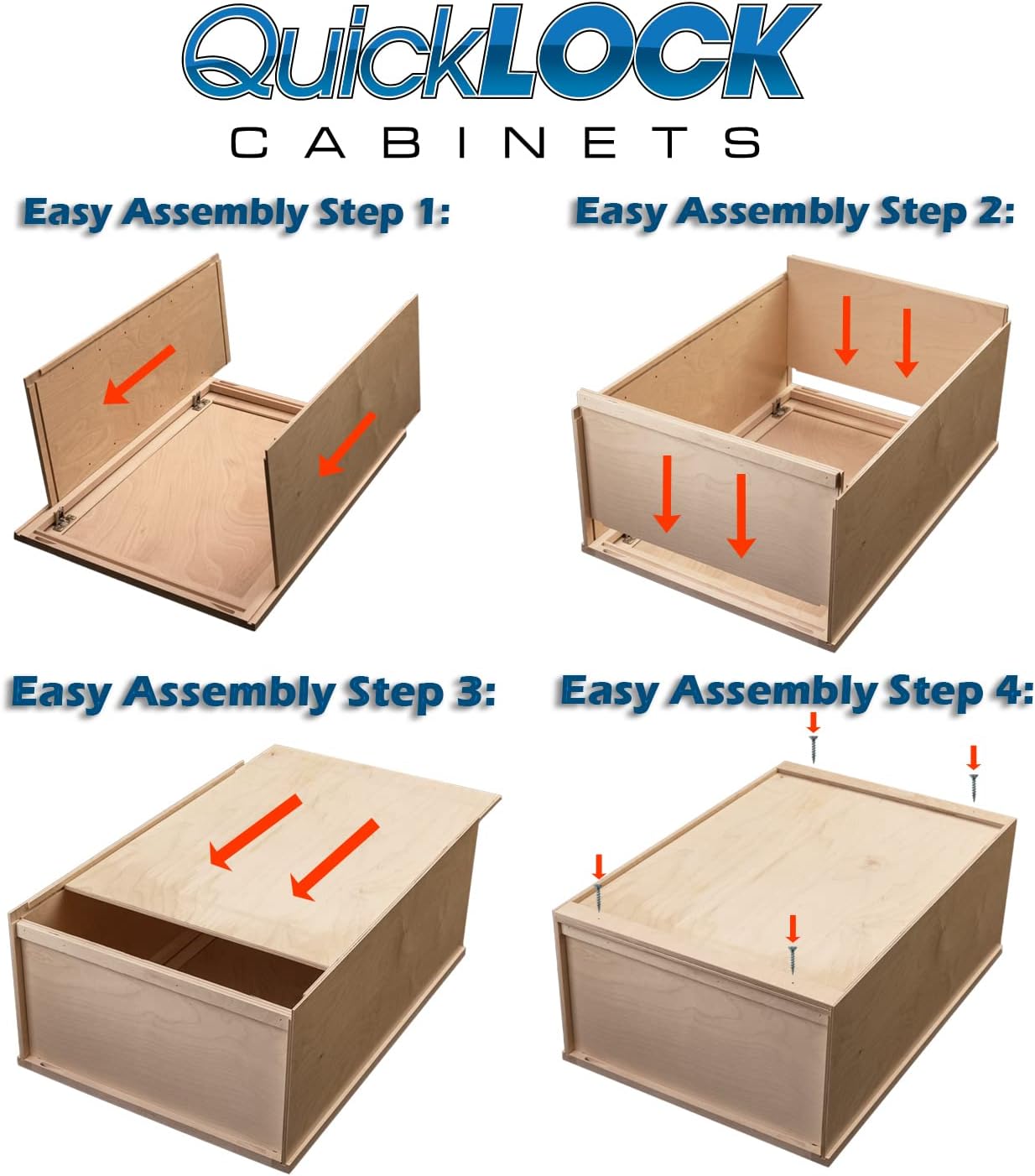 QuickLOCK
CABINETS

Easy Assembly Step 1:

Easy Assembly Step 2:

Easy Assembly Step 3:

Easy Assembly Step 4: