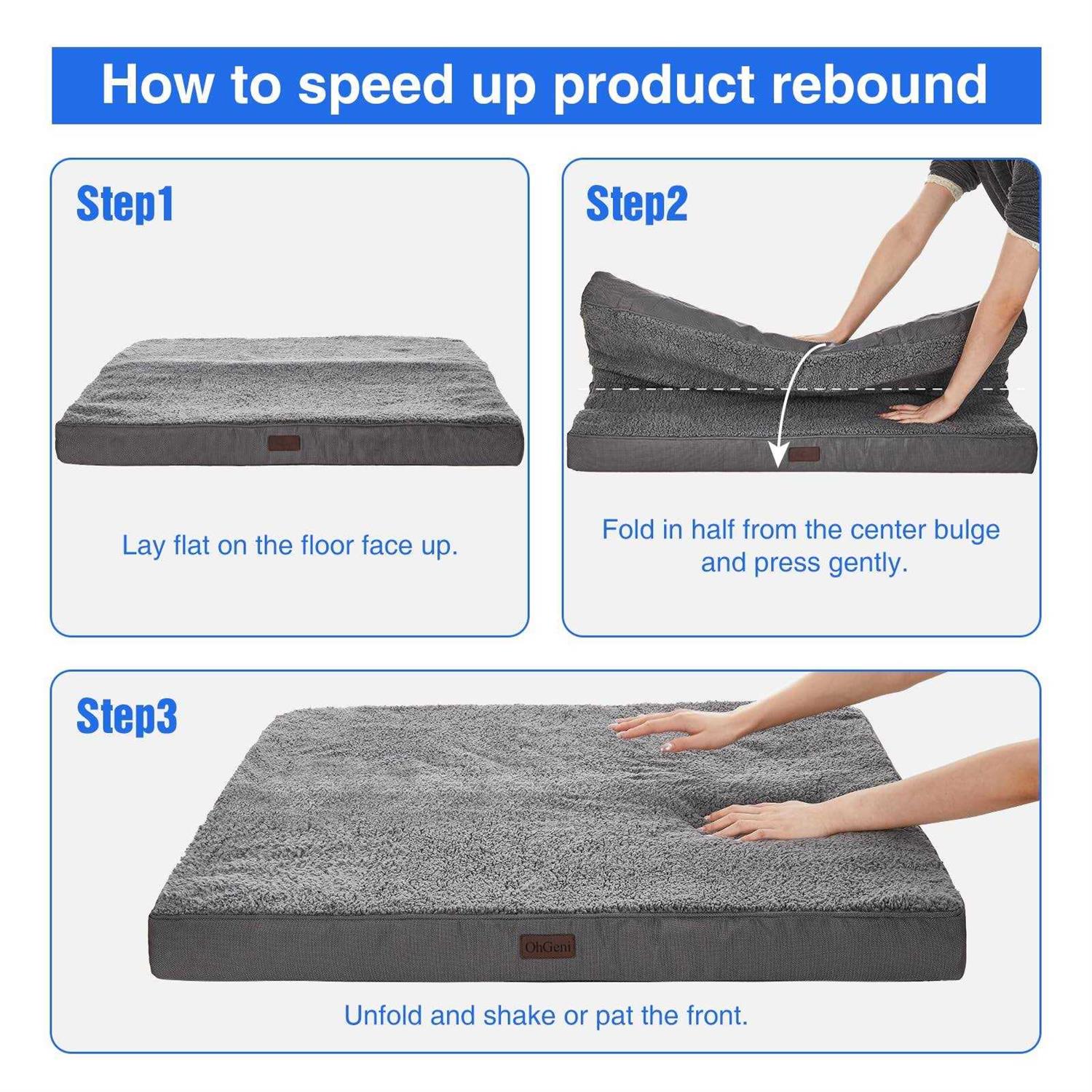 How to speed up product rebound

Step1

Lay flat on the floor face up.

Step2

Fold in half from the center bulge and press gently.

Step3

OhGeni

Unfold and shake or pat the front.