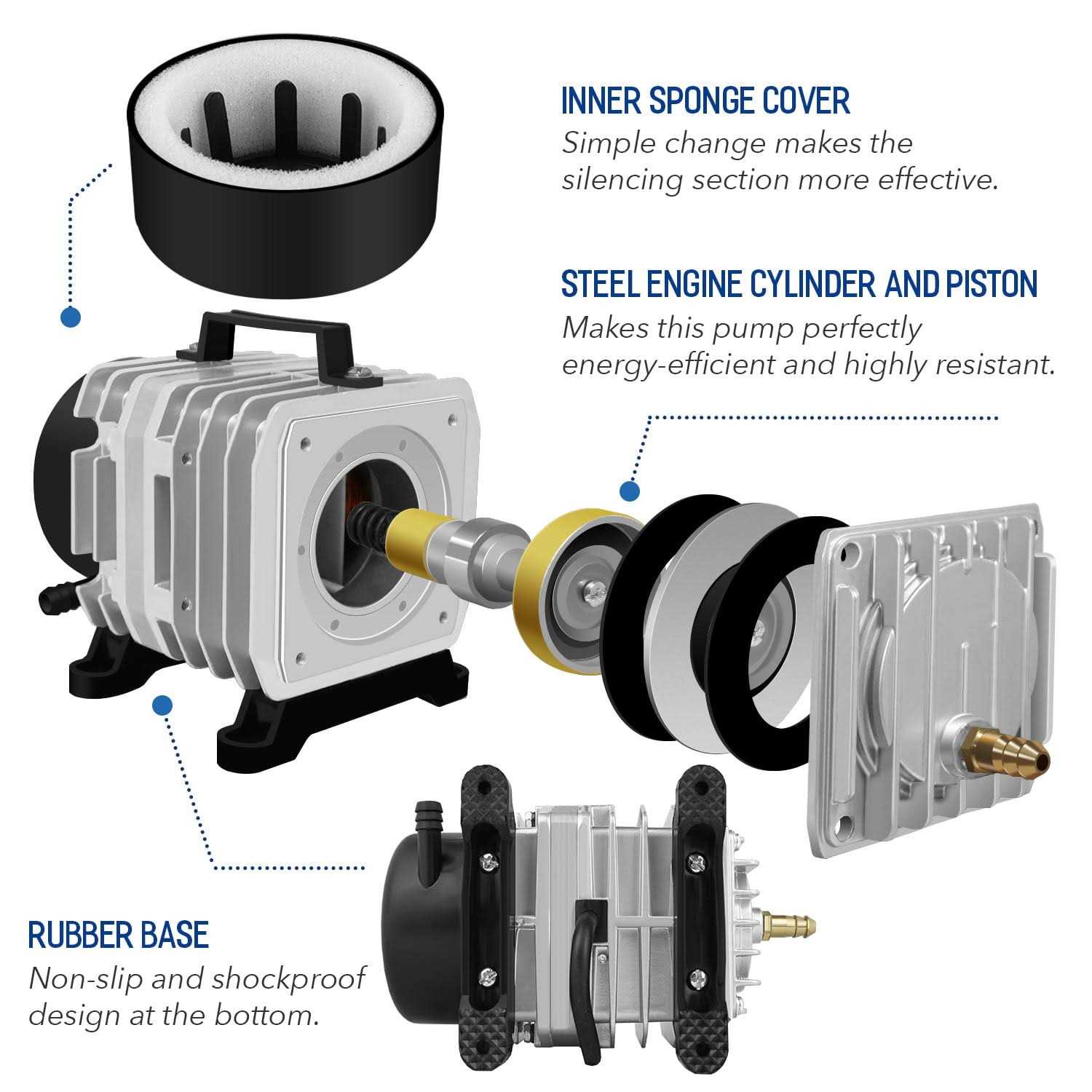 INNER SPONGE COVER
Simple change makes the silencing section more effective.

STEEL ENGINE CYLINDER AND PISTON
Makes this pump perfectly energy-efficient and highly resistant.

RUBBER BASE
Non-slip and shockproof design at the bottom.