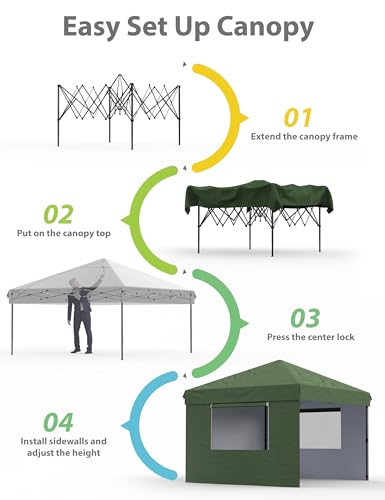 Easy Set Up Canopy

01
Extend the canopy frame

02
Put on the canopy top

03
Press the center lock

04
Install sidewalls and adjust the height