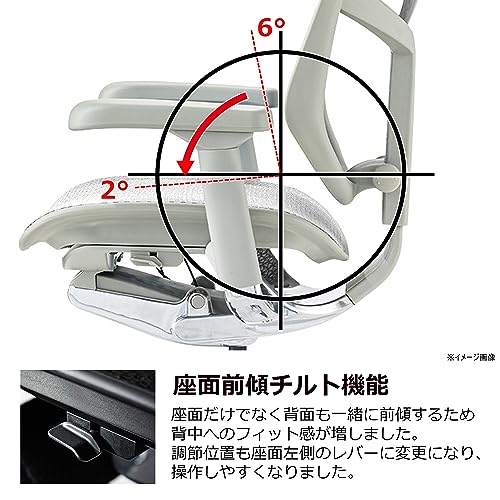 6°

2°

※イメージ画像

座面前傾チルト機能

座面だけでなく背面も一緒に前傾するため背中へのフィット感が増しました。
調節位置も座面左側のレバーに変更になり、操作しやすくなりました。