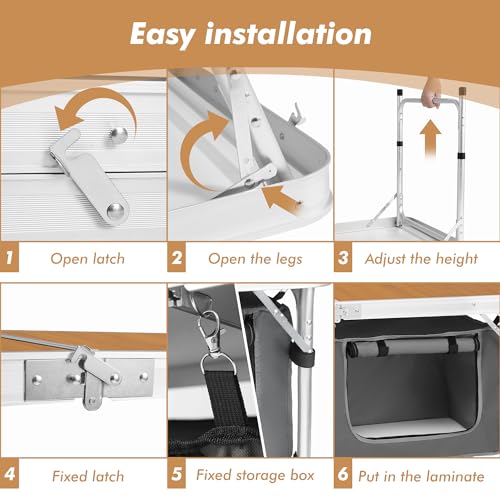 Easy installation

1 Open latch

2 Open the legs

3 Adjust the height

4 Fixed latch

5 Fixed storage box

6 Put in the laminate