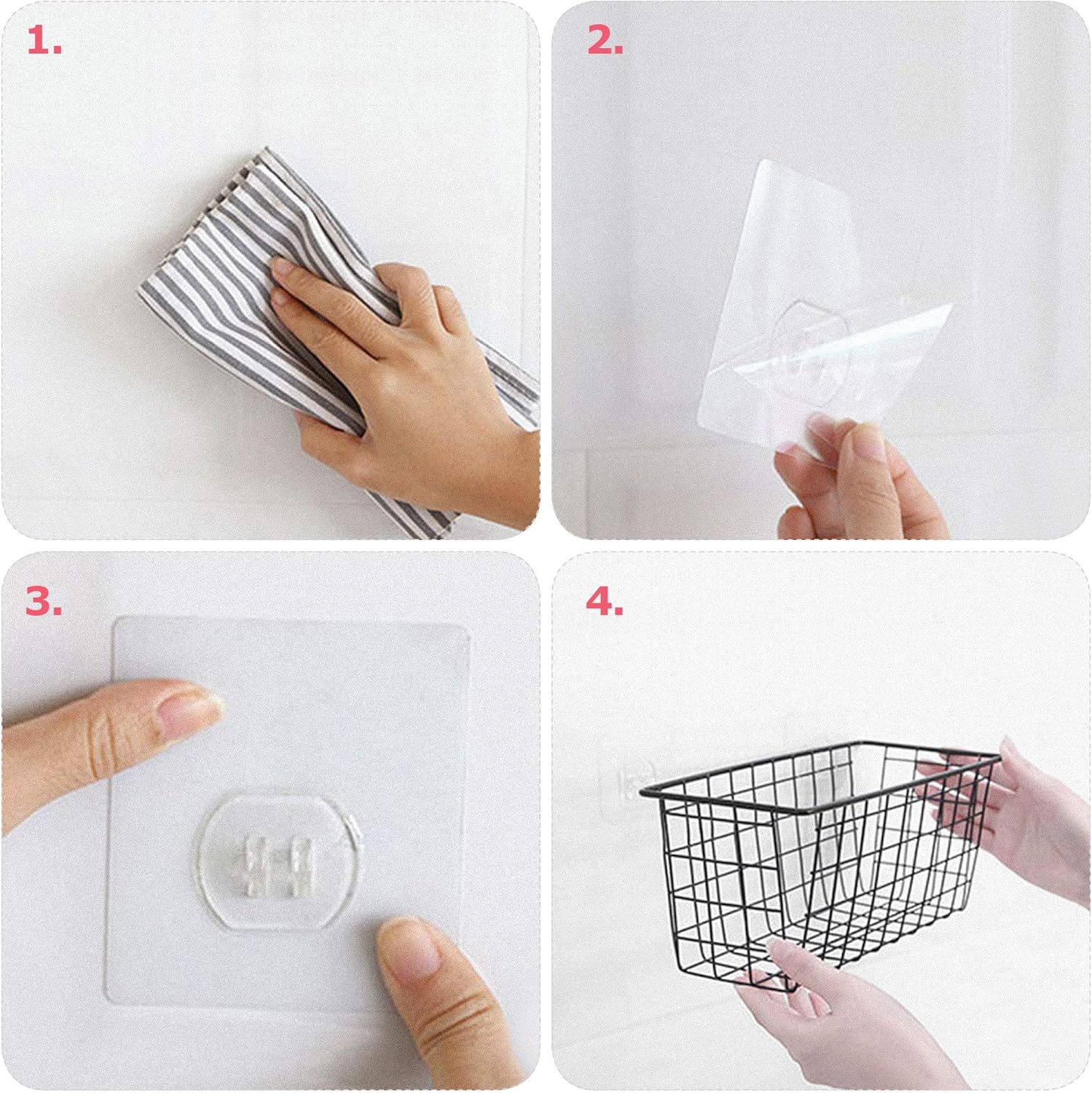 1.

2.

3.

4.