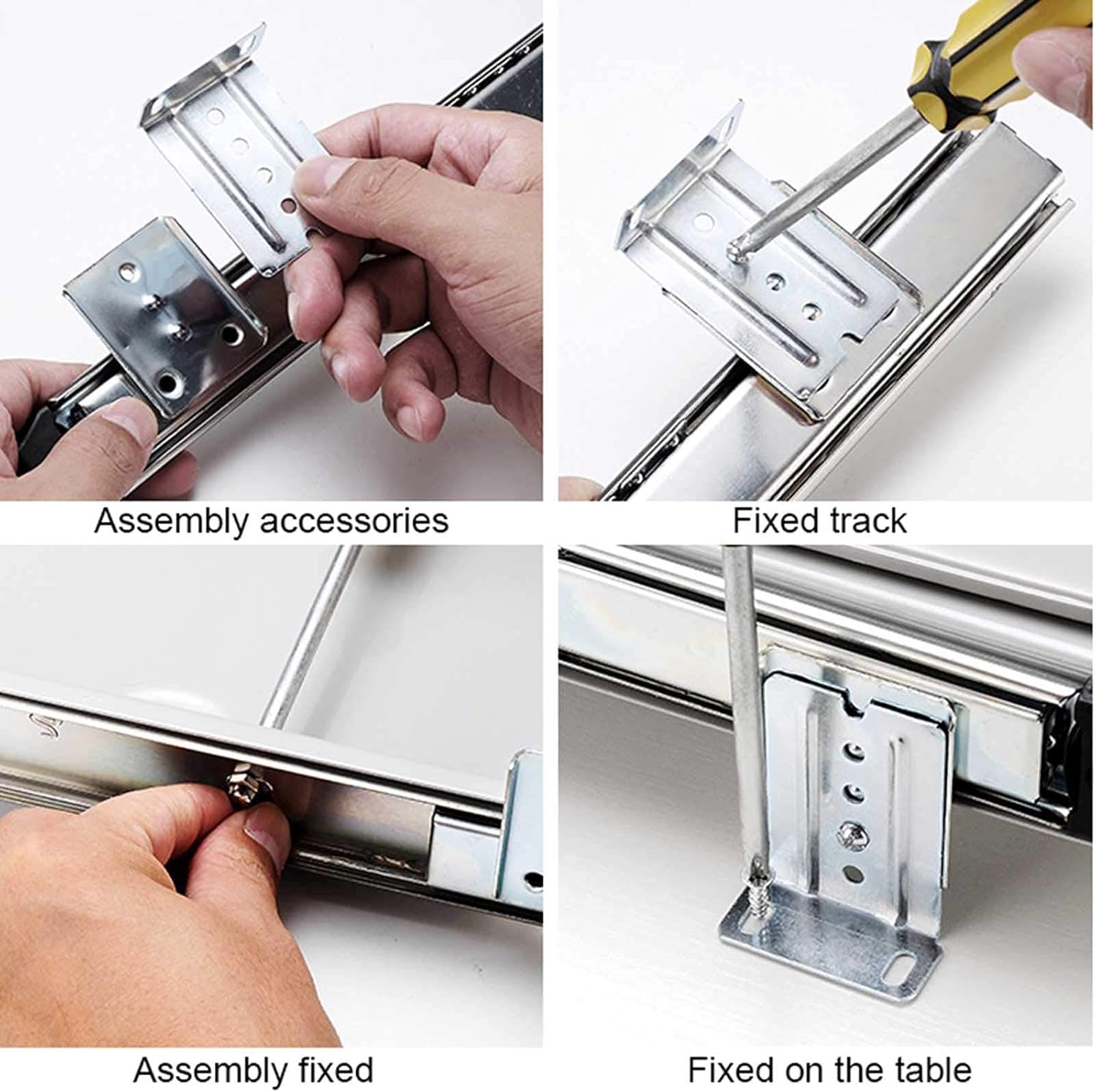 Assembly accessories

Fixed track

Assembly fixed

Fixed on the table