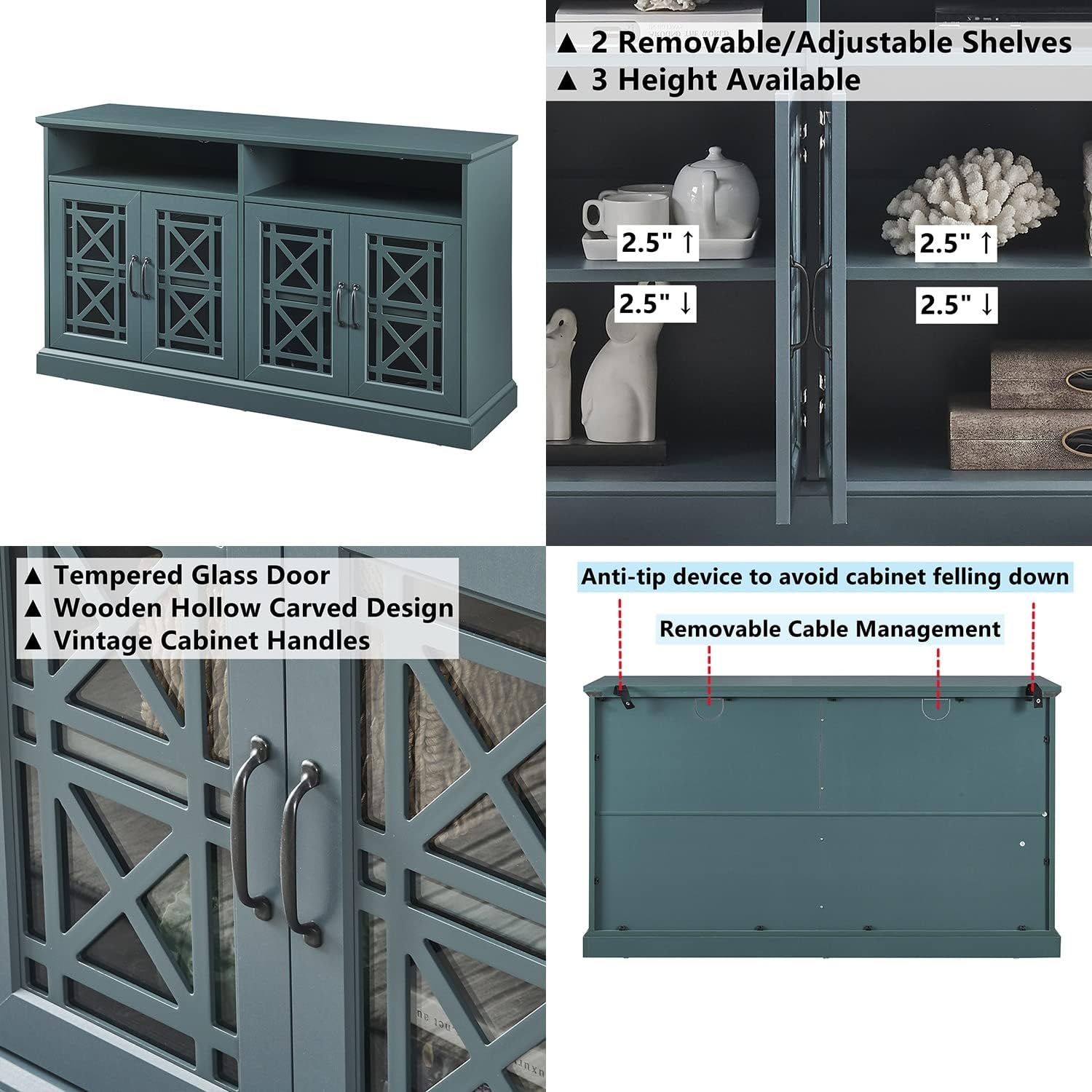 ▲ 2 Removable/Adjustable Shelves
▲ 3 Height Available

2.5" ↑
2.5" ↓
2.5" ↑
2.5" ↓

▲ Tempered Glass Door
▲ Wooden Hollow Carved Design
▲ Vintage Cabinet Handles

Anti-tip device to avoid cabinet felling down
Removable Cable Management