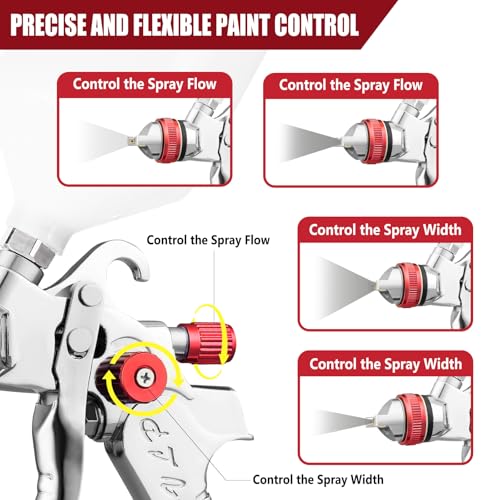 PRECISE AND FLEXIBLE PAINT CONTROL

Control the Spray Flow

Control the Spray Flow

Control the Spray Flow

Control the Spray Width

Control the Spray Width

Control the Spray Width