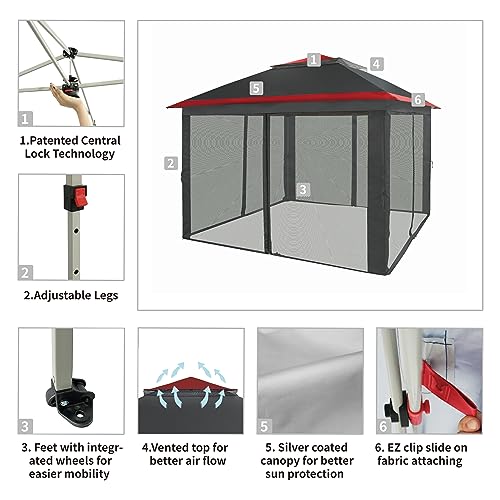 1

1.Patented Central Lock Technology

2

2.Adjustable Legs

1
4
5
6
2
3

3

3. Feet with integrated wheels for easier mobility

4.Vented top for better air flow

5

5. Silver coated canopy for better sun protection

6

6. EZ clip slide on fabric attaching