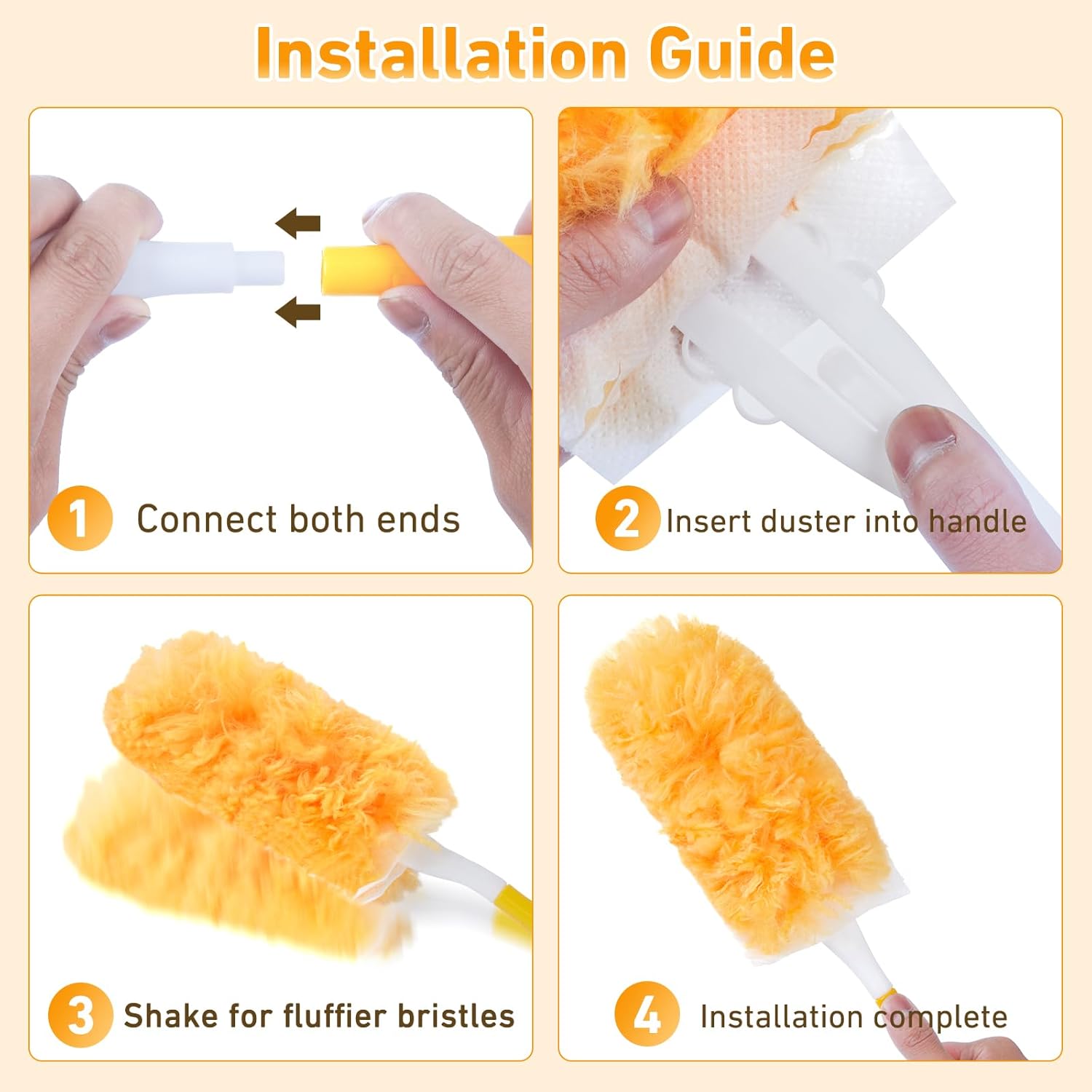 Installation Guide

1 Connect both ends

2 Insert duster into handle

3 Shake for fluffier bristles

4 Installation complete