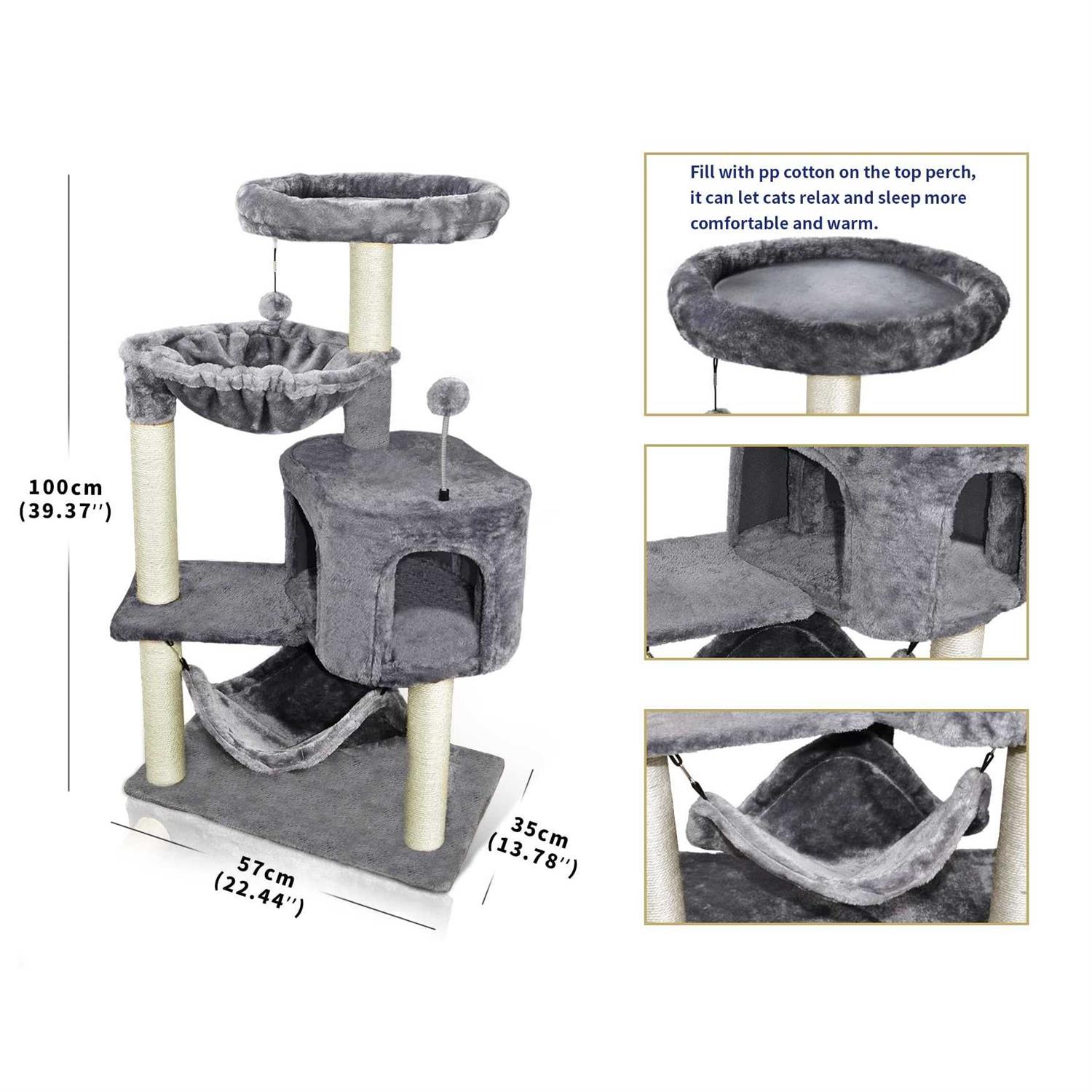 100cm
(39.37'')

57cm
(22.44'')

35cm
(13.78'')

Fill with pp cotton on the top perch, it can let cats relax and sleep more comfortable and warm.