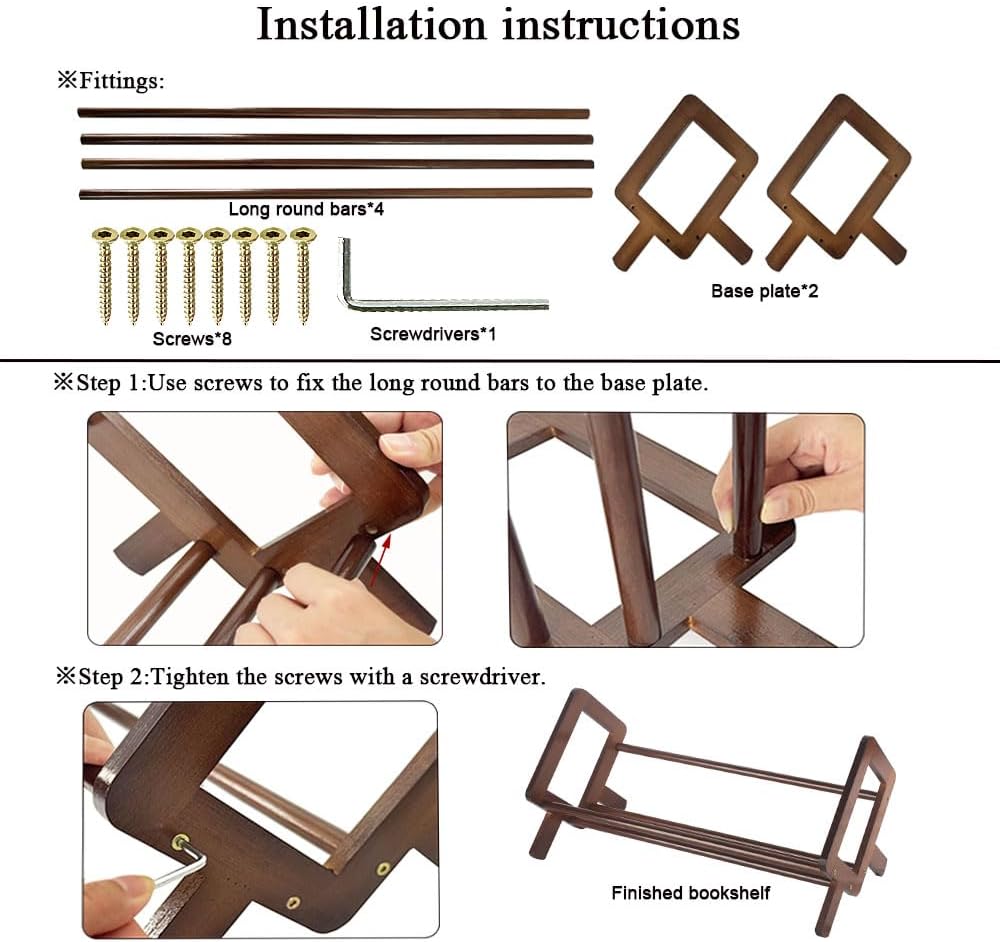 Installation instructions

※Fittings:

Long round bars*4

Base plate*2

Screws*8

Screwdrivers*1

※Step 1:Use screws to fix the long round bars to the base plate.

※Step 2:Tighten the screws with a screwdriver.

Finished bookshelf