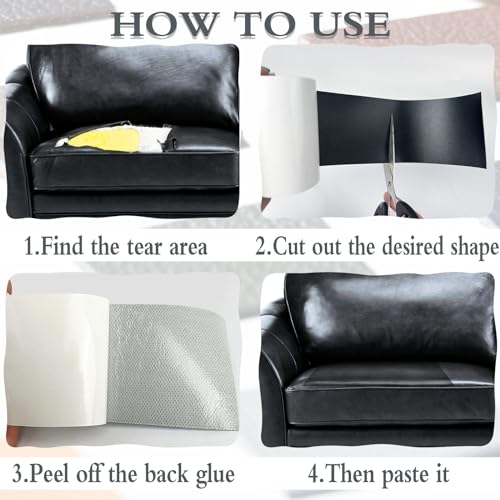 HOW TO USE

1.Find the tear area

2.Cut out the desired shape

3.Peel off the back glue

4.Then paste it