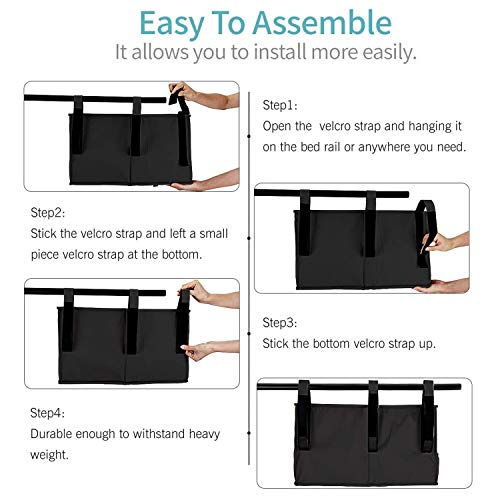 Easy To Assemble
It allows you to install more easily.

Step1:
Open the velcro strap and hanging it on the bed rail or anywhere you need.

Step2:
Stick the velcro strap and left a small piece velcro strap at the bottom.

Step3:
Stick the bottom velcro strap up.

Step4:
Durable enough to withstand heavy weight.