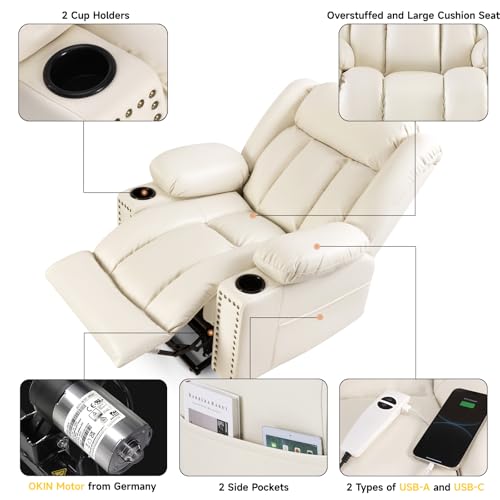 2 Cup Holders

Overstuffed and Large Cushion Seat

OKIN Motor from Germany

2 Side Pockets

2 Types of USB-A and USB-C