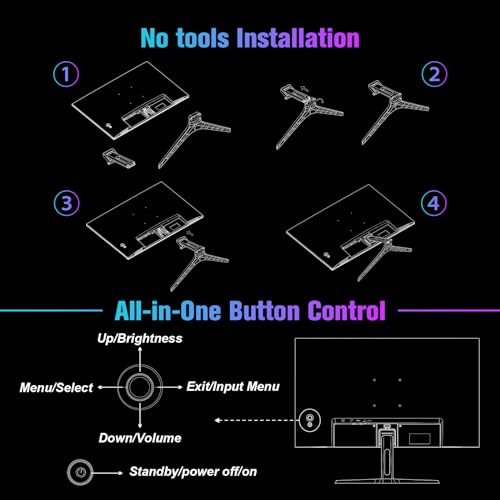 No tools Installation

1

2

3

4

All-in-One Button Control

Up/Brightness

Menu/Select

Exit/Input Menu

Down/Volume

Standby/power off/on