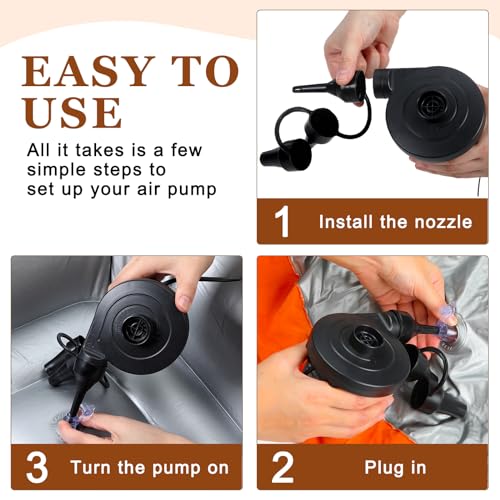 EASY TO USE

All it takes is a few simple steps to set up your air pump

1 Install the nozzle

3 Turn the pump on

2 Plug in