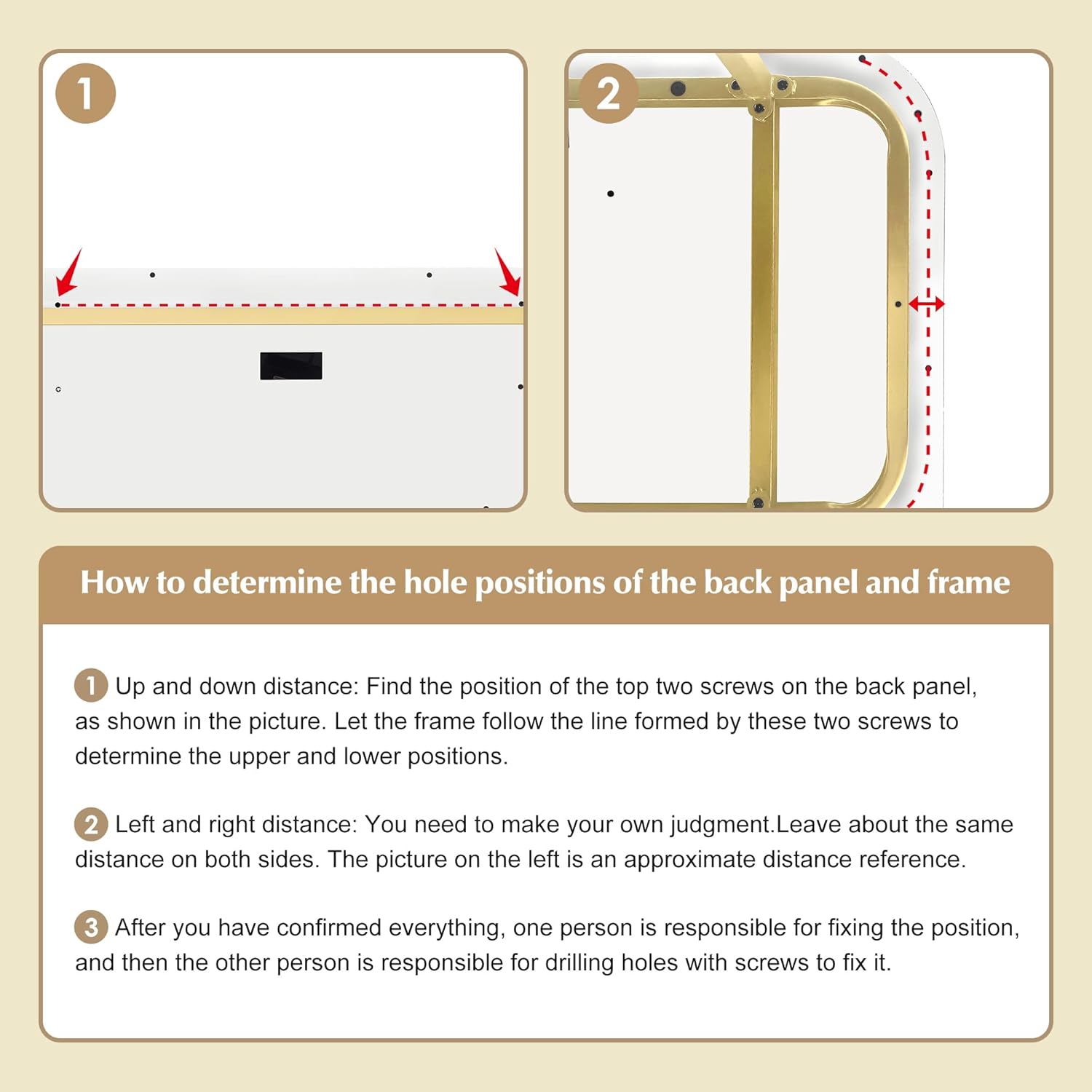 1

2

How to determine the hole positions of the back panel and frame

1 Up and down distance: Find the position of the top two screws on the back panel, as shown in the picture. Let the frame follow the line formed by these two screws to determine the upper and lower positions.

2 Left and right distance: You need to make your own judgment.Leave about the same distance on both sides. The picture on the left is an approximate distance reference.

3 After you have confirmed everything, one person is responsible for fixing the position, and then the other person is responsible for drilling holes with screws to fix it.