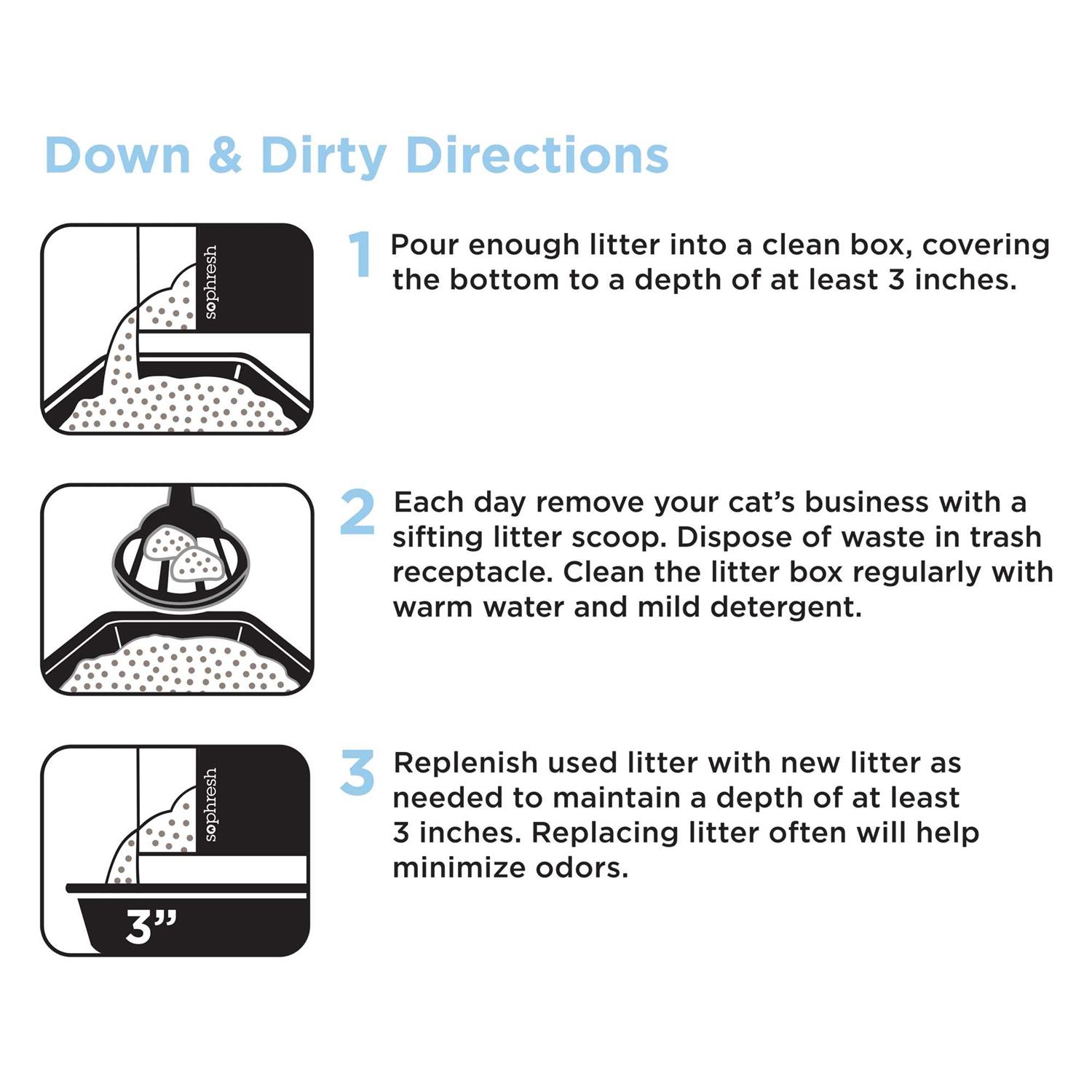 Down & Dirty Directions

sophresh

1 Pour enough litter into a clean box, covering the bottom to a depth of at least 3 inches.

2 Each day remove your cat's business with a sifting litter scoop. Dispose of waste in trash receptacle. Clean the litter box regularly with warm water and mild detergent.

sophresh

3"

3 Replenish used litter with new litter as needed to maintain a depth of at least 3 inches. Replacing litter often will help minimize odors.