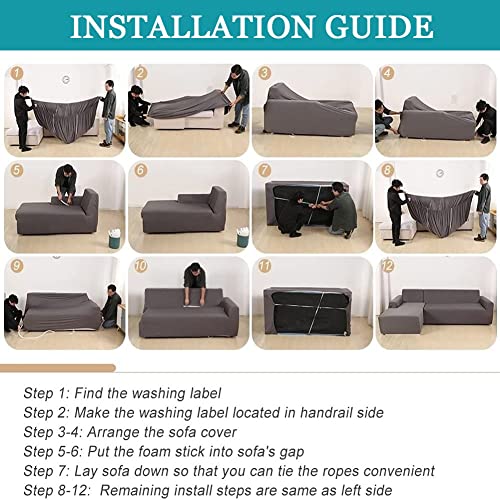 INSTALLATION GUIDE

1
2
3
4
5
6
7
8
9
10
11
12

Step 1: Find the washing label
Step 2: Make the washing label located in handrail side
Step 3-4: Arrange the sofa cover
Step 5-6: Put the foam stick into sofa's gap
Step 7: Lay sofa down so that you can tie the ropes convenient
Step 8-12: Remaining install steps are same as left side