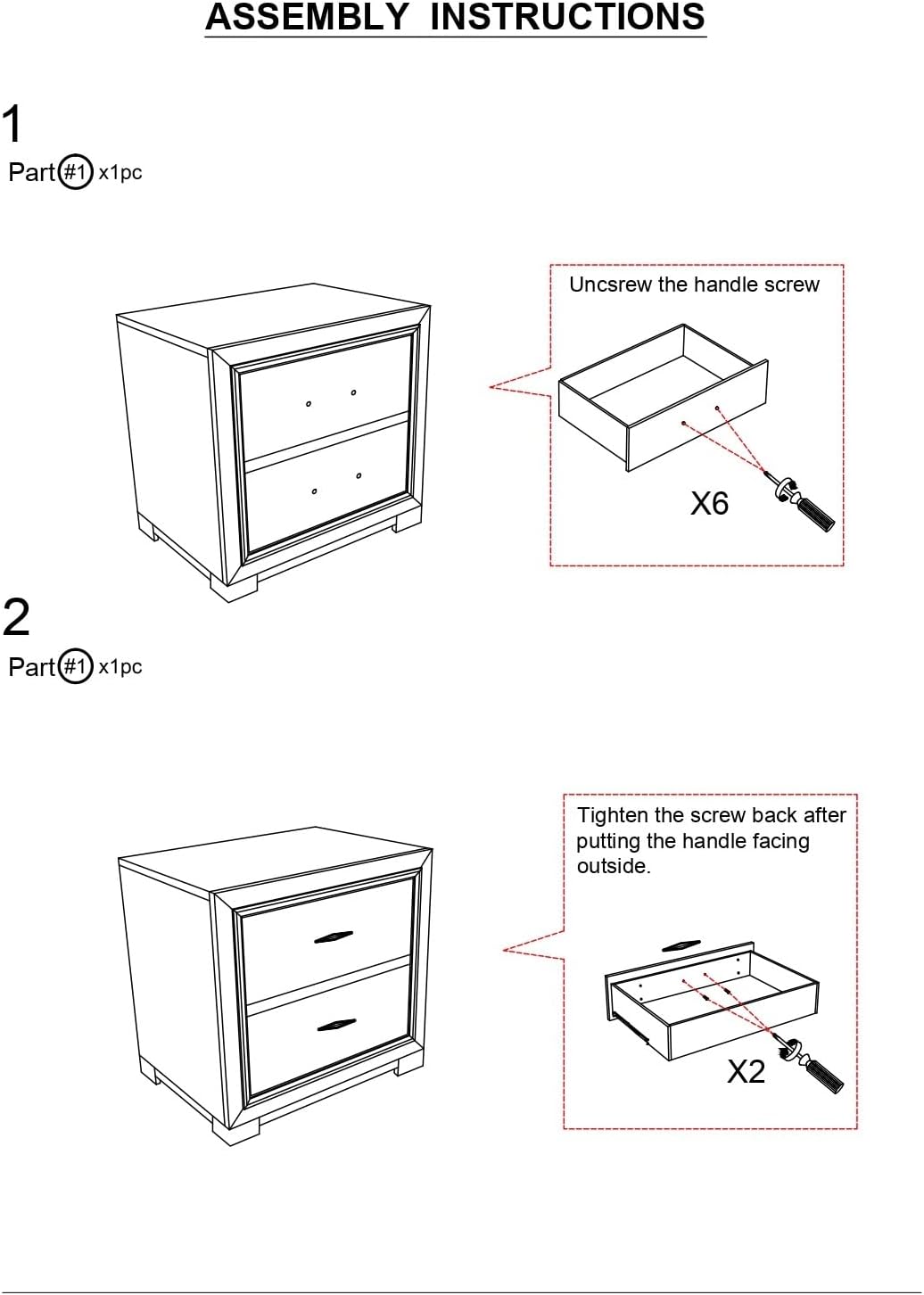 ASSEMBLY INSTRUCTIONS

1

Part #1 x1pc

Uncsrew the handle screw

X6

2

Part #1 x1pc

Tighten the screw back after putting the handle facing outside.

X2