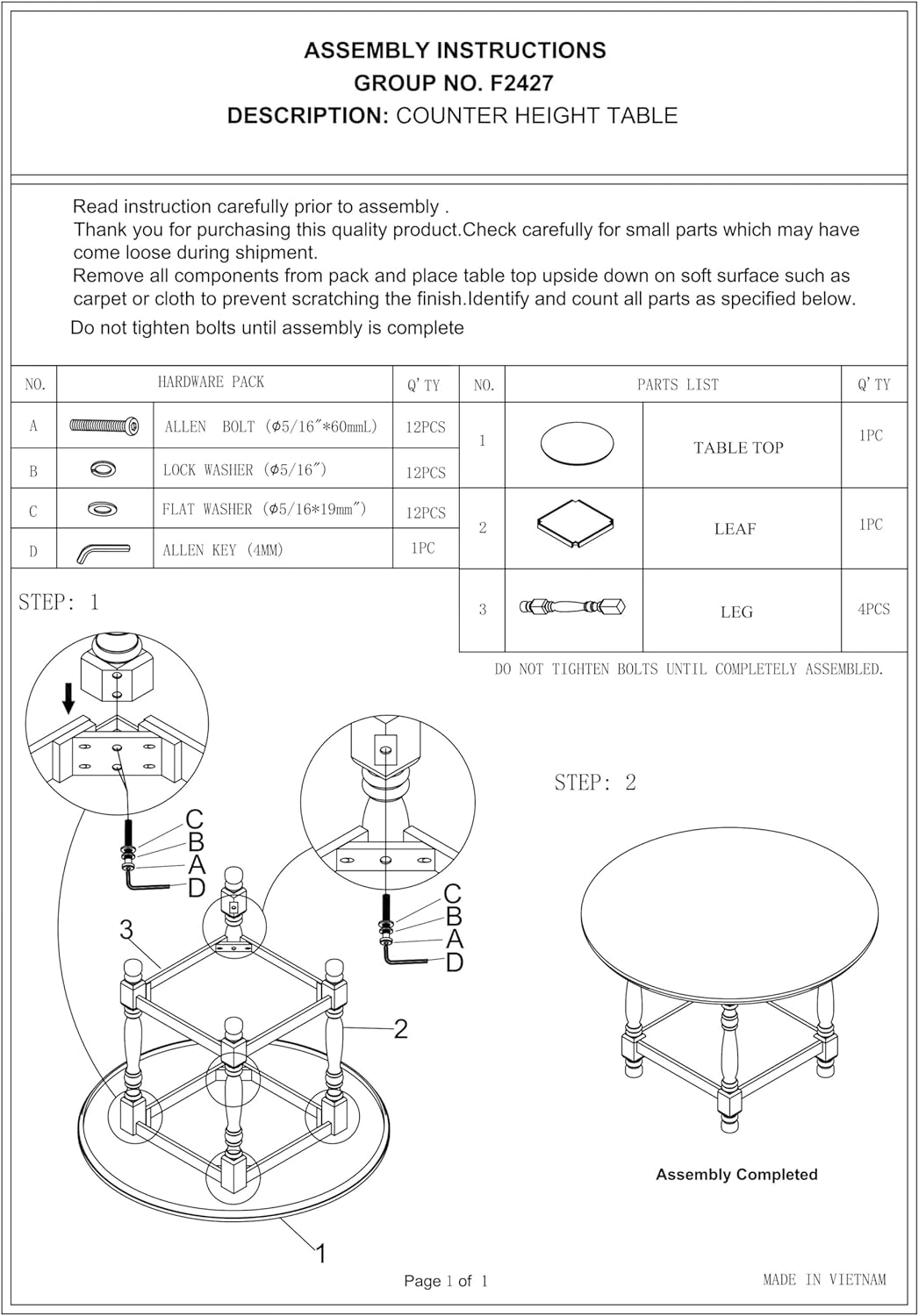 ASSEMBLY INSTRUCTIONS
GROUP NO. F2427
DESCRIPTION: COUNTER HEIGHT TABLE

Read instruction carefully prior to assembly .
Thank you for purchasing this quality product.Check carefully for small parts which may have come loose during shipment.
Remove all components from pack and place table top upside down on soft surface such as carpet or cloth to prevent scratching the finish.Identify and count all parts as specified below.
Do not tighten bolts until assembly is complete

| NO. | HARDWARE PACK | | Q'TY |
|---|---|---|---|
| A | | ALLEN BOLT ($\phi$5/16"*60mmL) | 12PCS |
| B | | LOCK WASHER ($\phi$5/16") | 12PCS |
| C | | FLAT WASHER ($\phi$5/16*19mm") | 12PCS |
| D | | ALLEN KEY (4MM) | 1PC |

| NO. | PARTS LIST | | Q'TY |
|---|---|---|---|
| 1 | | TABLE TOP | 1PC |
| 2 | | LEAF | 1PC |
| 3 | | LEG | 4PCS |

DO NOT TIGHTEN BOLTS UNTIL COMPLETELY ASSEMBLED.

STEP: 1

C
B
A
D
3
C
B
A
D
2
1

STEP: 2

Assembly Completed

Page 1 of 1
MADE IN VIETNAM