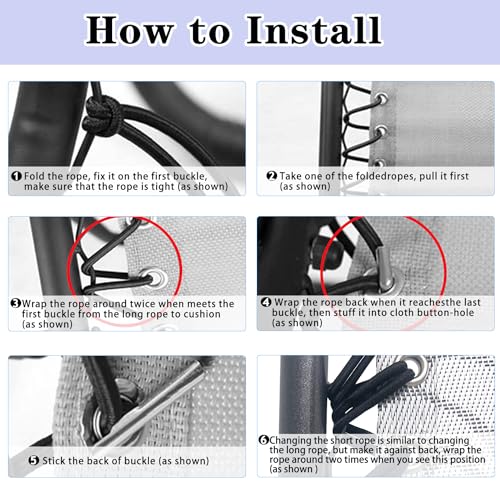 How to Install

❶ Fold the rope, fix it on the first buckle, make sure that the rope is tight (as shown)

❷ Take one of the foldedropes, pull it first (as shown)

❸ Wrap the rope around twice when meets the first buckle from the long rope to cushion (as shown)

❹ Wrap the rope back when it reachesthe last buckle, then stuff it into cloth button-hole (as shown)

❺ Stick the back of buckle (as shown)

❻ Changing the short rope is similar to changing the long rope, but make it against back, wrap the rope around two times when you see this position (as shown )