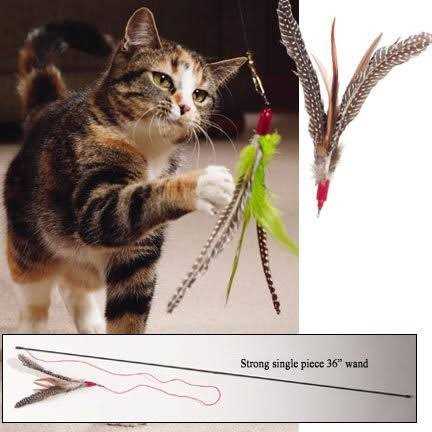 Strong single piece 36" wand