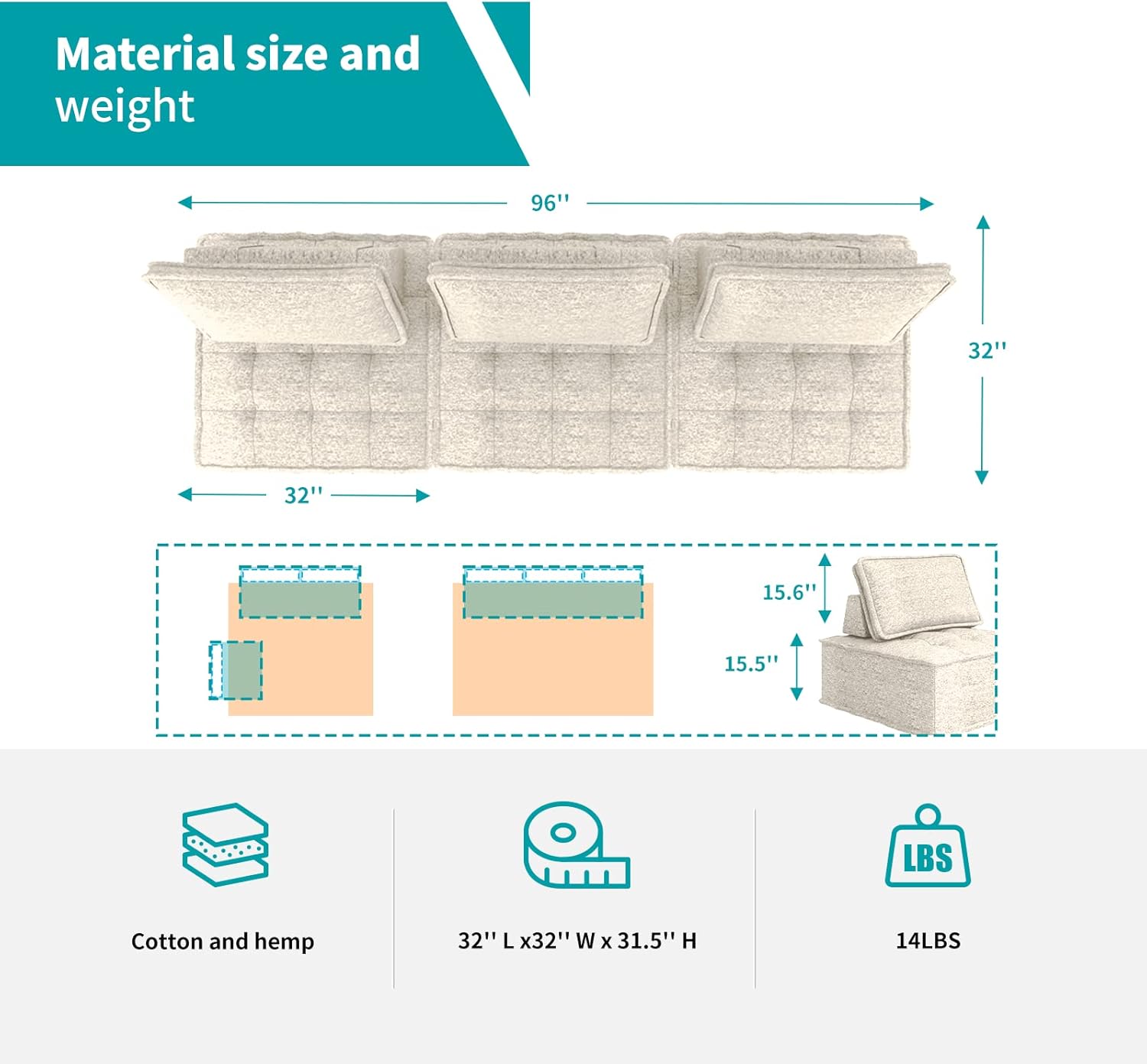 Material size and weight

96''

32''

32''

15.6''

15.5''

LBS

Cotton and hemp

32'' L x32'' W x 31.5'' H

14LBS