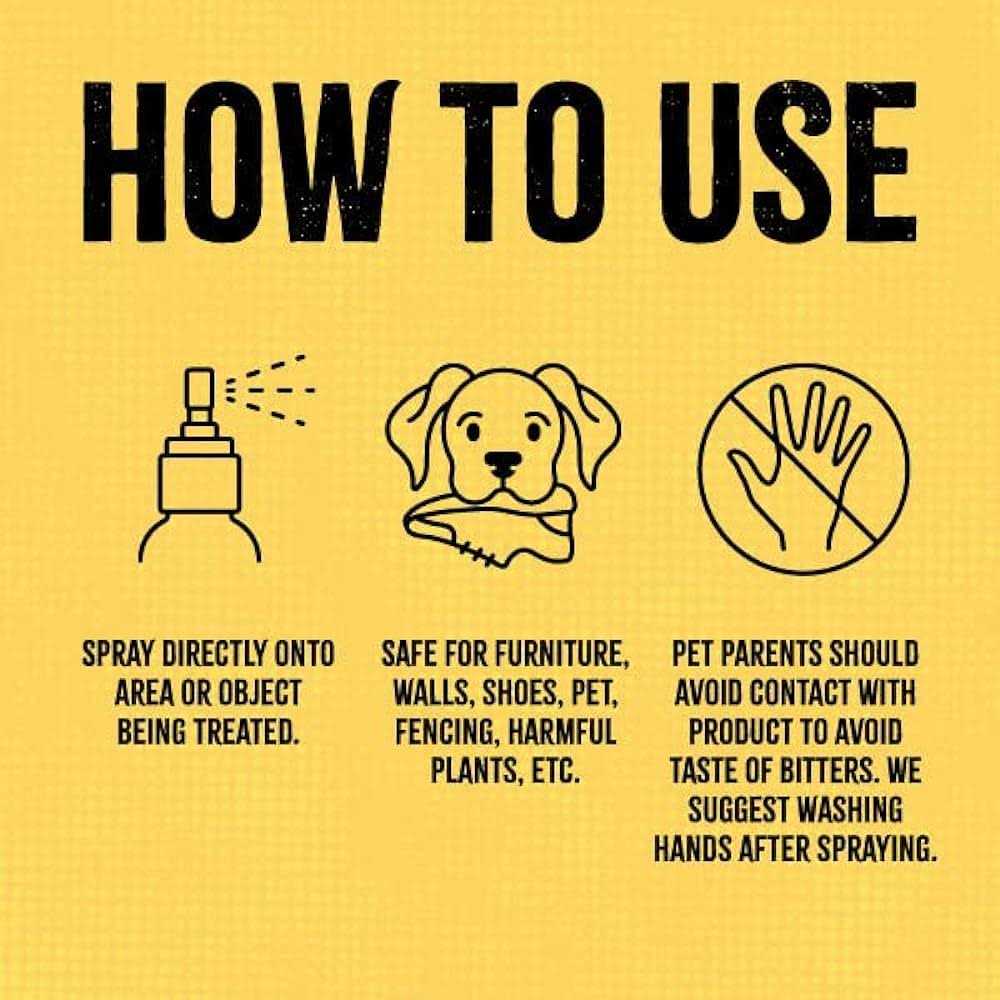 HOW TO USE

SPRAY DIRECTLY ONTO AREA OR OBJECT BEING TREATED.

SAFE FOR FURNITURE, WALLS, SHOES, PET, FENCING, HARMFUL PLANTS, ETC.

PET PARENTS SHOULD AVOID CONTACT WITH PRODUCT TO AVOID TASTE OF BITTERS. WE SUGGEST WASHING HANDS AFTER SPRAYING.