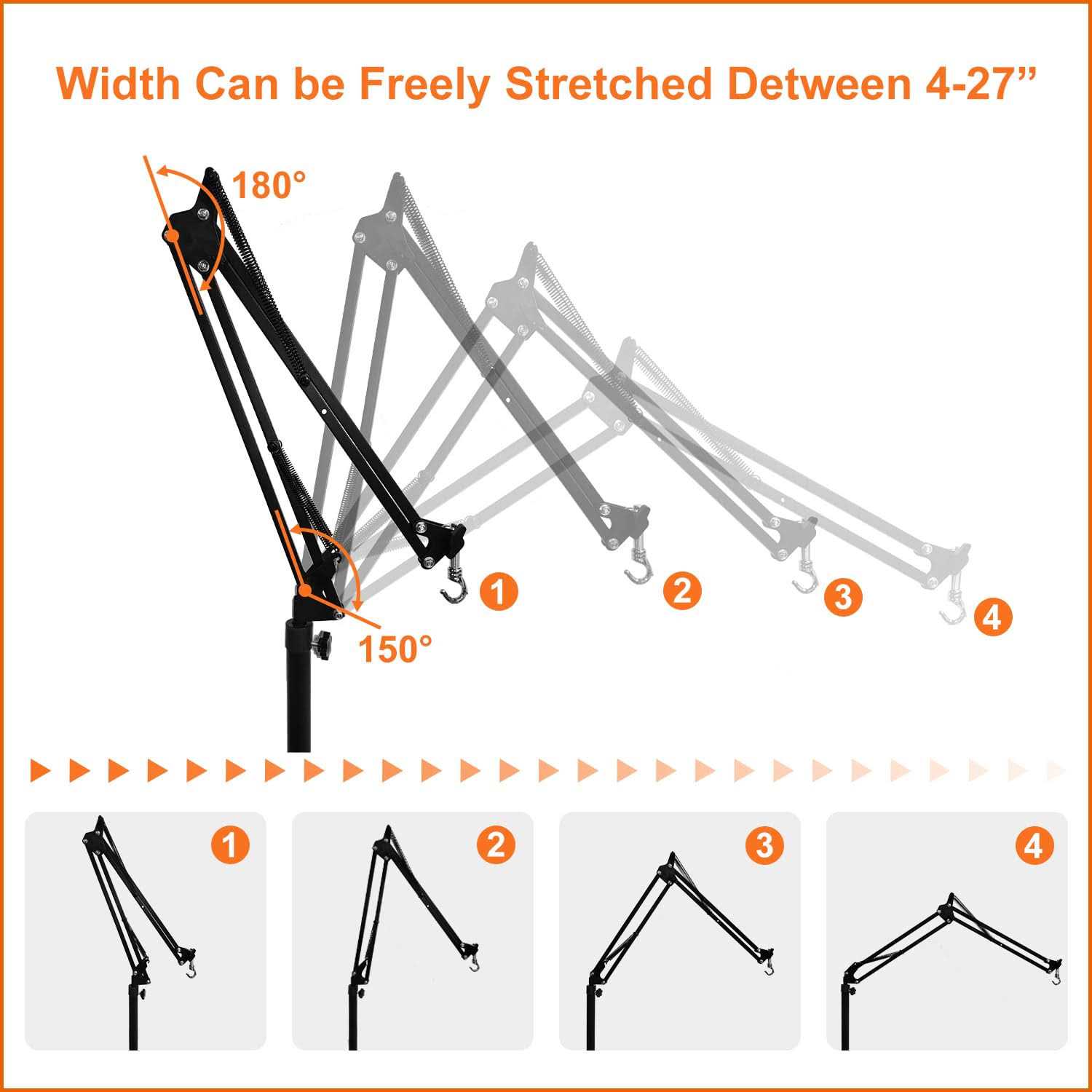 Width Can be Freely Stretched Detween 4-27”

180°

150°

1

2

3

4

1

2

3

4