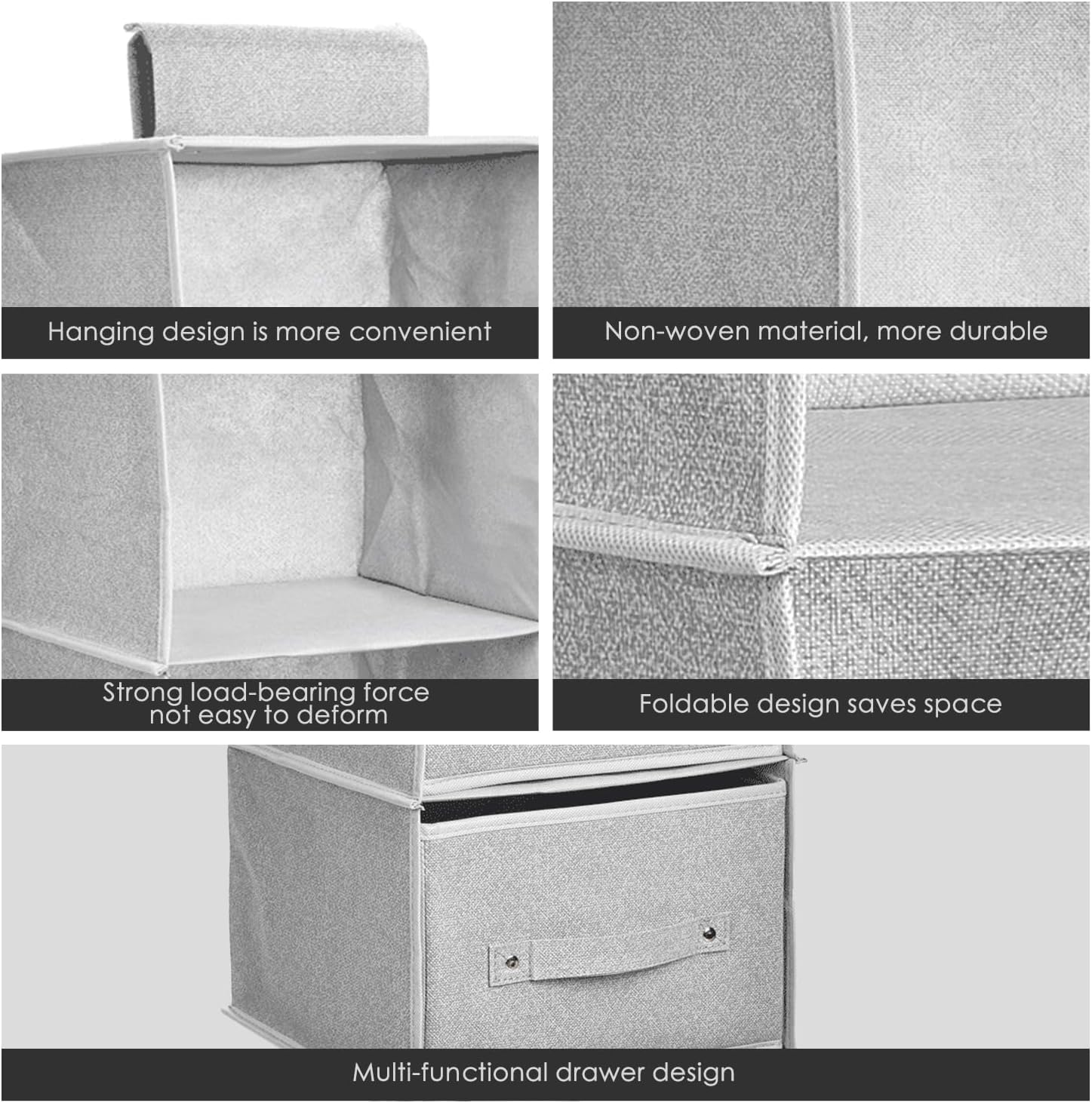 Hanging design is more convenient

Non-woven material, more durable

Strong load-bearing force not easy to deform

Foldable design saves space

Multi-functional drawer design