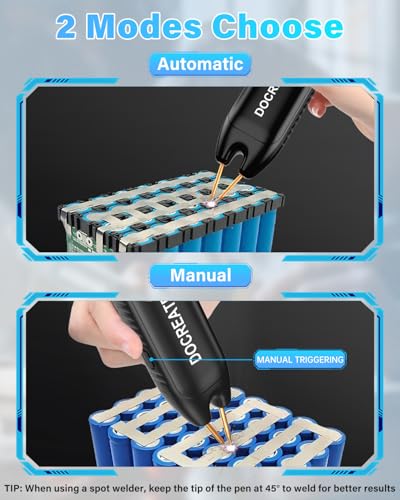 2 Modes Choose

Automatic

DOCRE

Manual

DOCREAT

MANUAL TRIGGERING

TIP: When using a spot welder, keep the tip of the pen at 45° to weld for better results