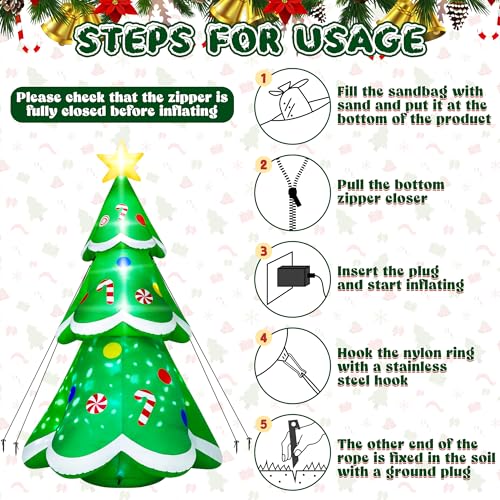 STEPS FOR USAGE

Please check that the zipper is fully closed before inflating

1
Fill the sandbag with sand and put it at the bottom of the product

2
Pull the bottom zipper closer

3
Insert the plug and start inflating

4
Hook the nylon ring with a stainless steel hook

5
The other end of the rope is fixed in the soil with a ground plug