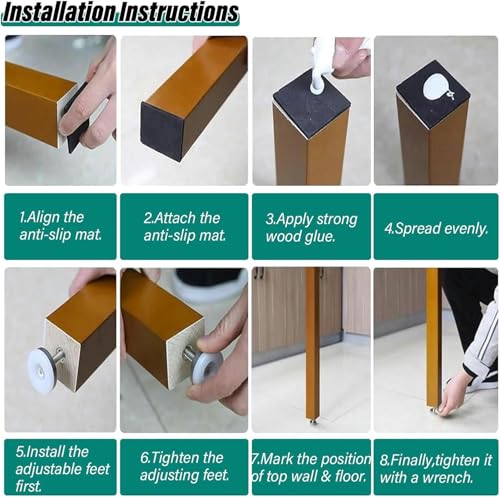 Installation Instructions

1.Align the anti-slip mat.

2.Attach the anti-slip mat.

3.Apply strong wood glue.

4.Spread evenly.

5.Install the adjustable feet first.

6.Tighten the adjusting feet.

7.Mark the position of top wall & floor.

8.Finally,tighten it with a wrench.