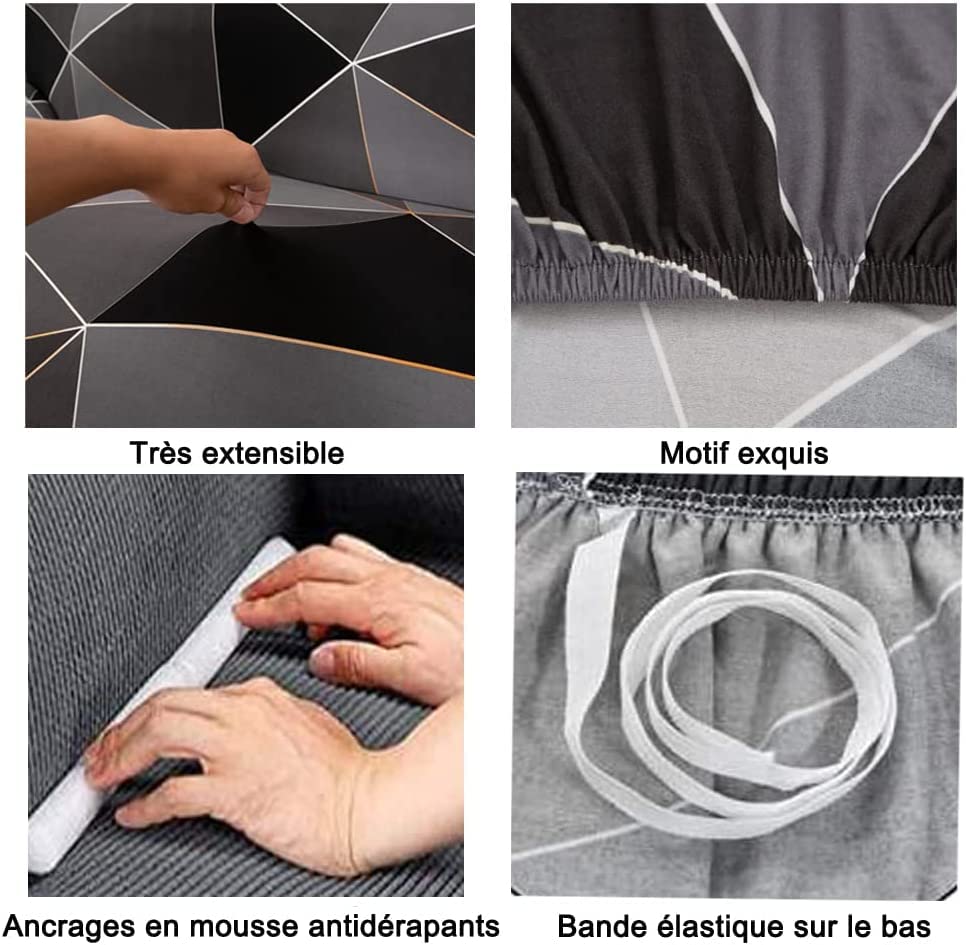 Très extensible

Motif exquis

Ancrages en mousse antidérapants

Bande élastique sur le bas