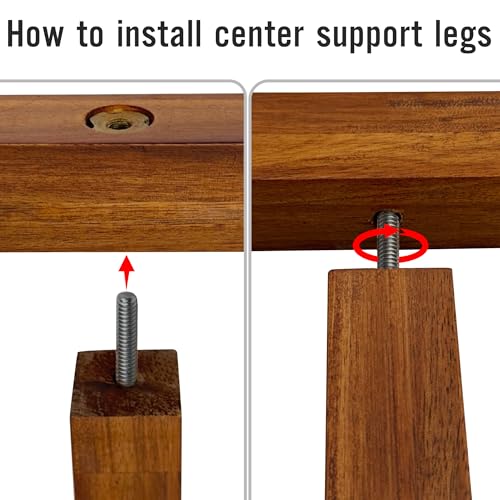 How to install center support legs